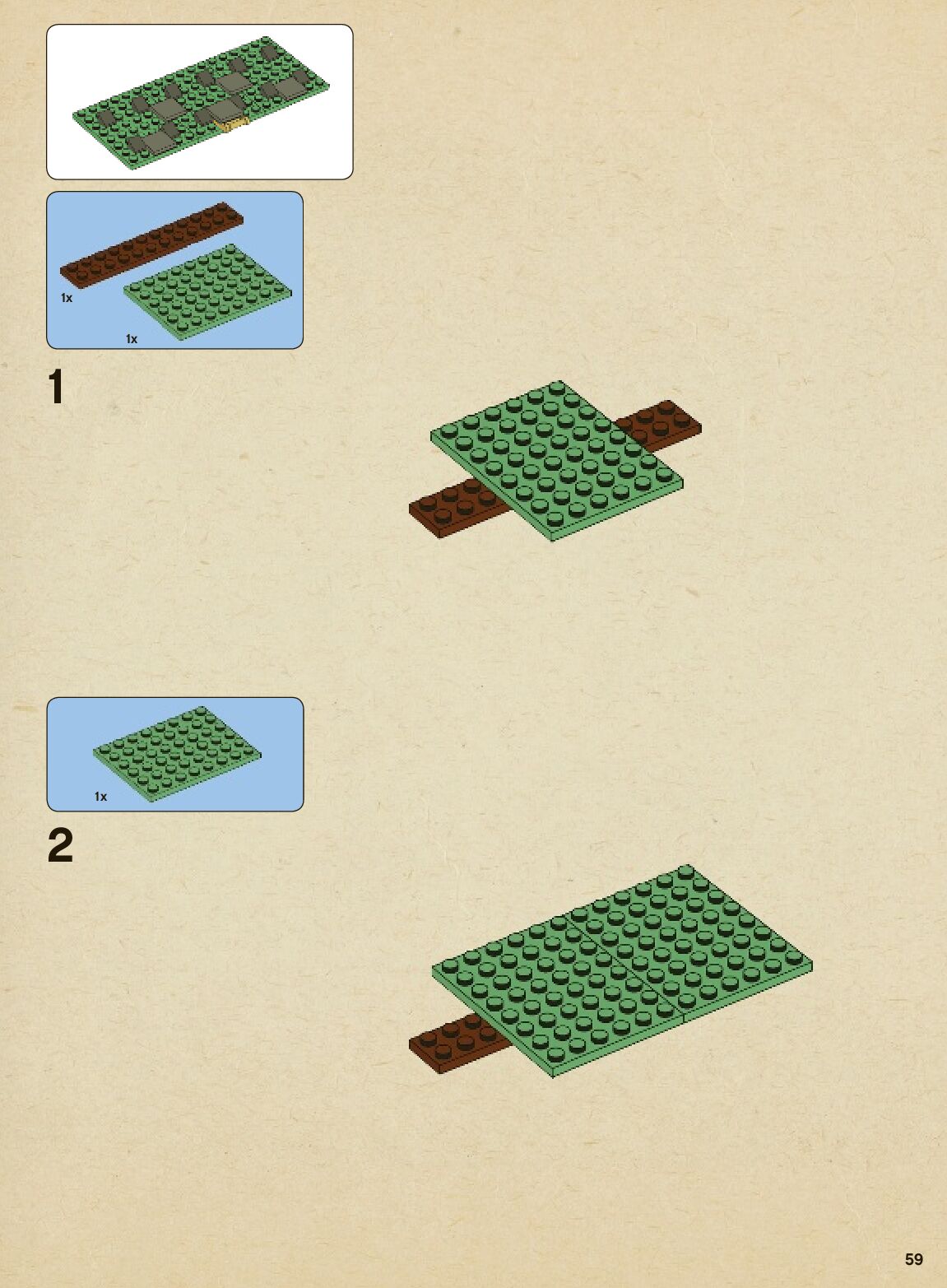 1x

1x

1

1x

2

59