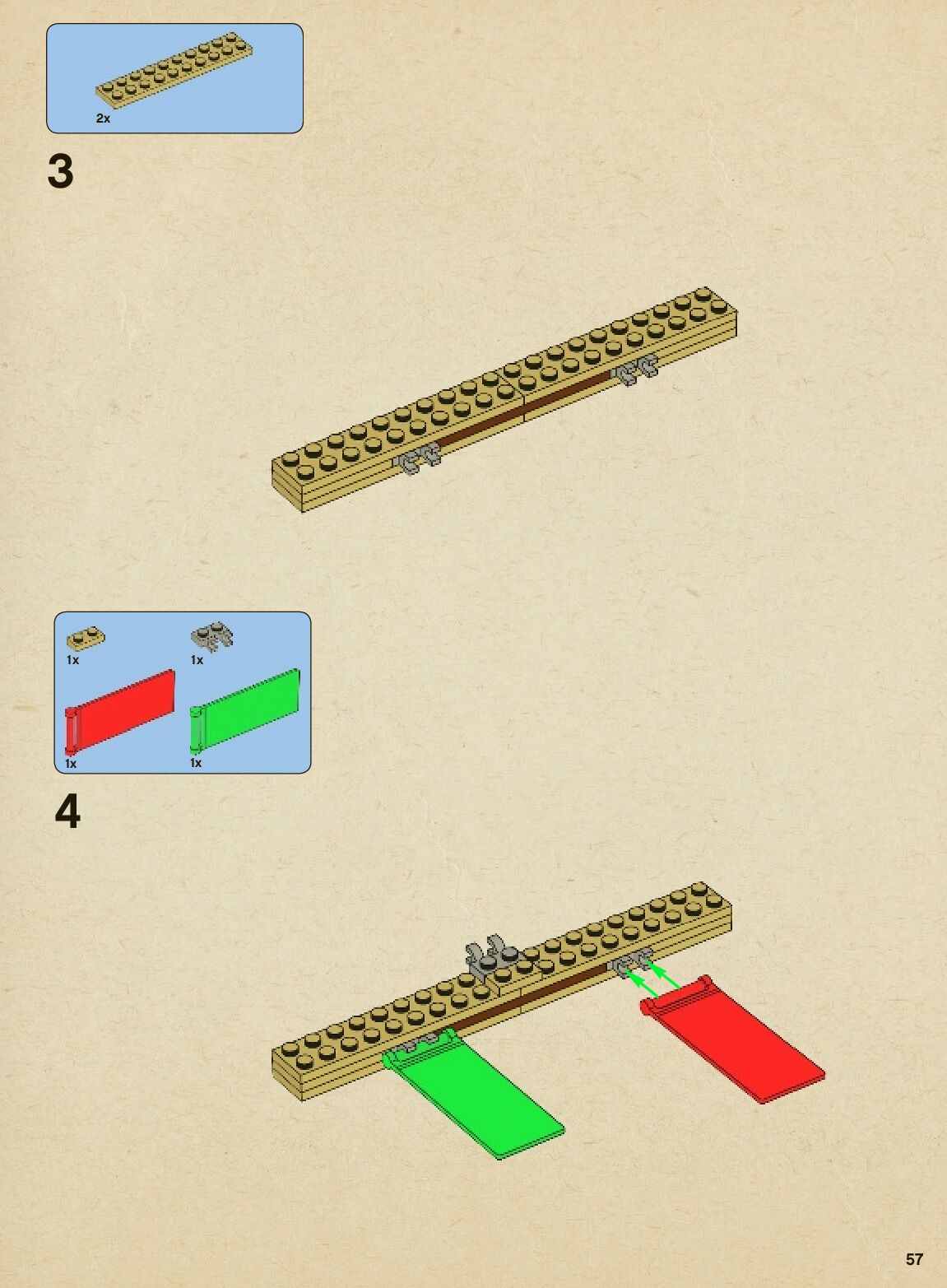 2x

3

1x

1x

1x

1x

4

57