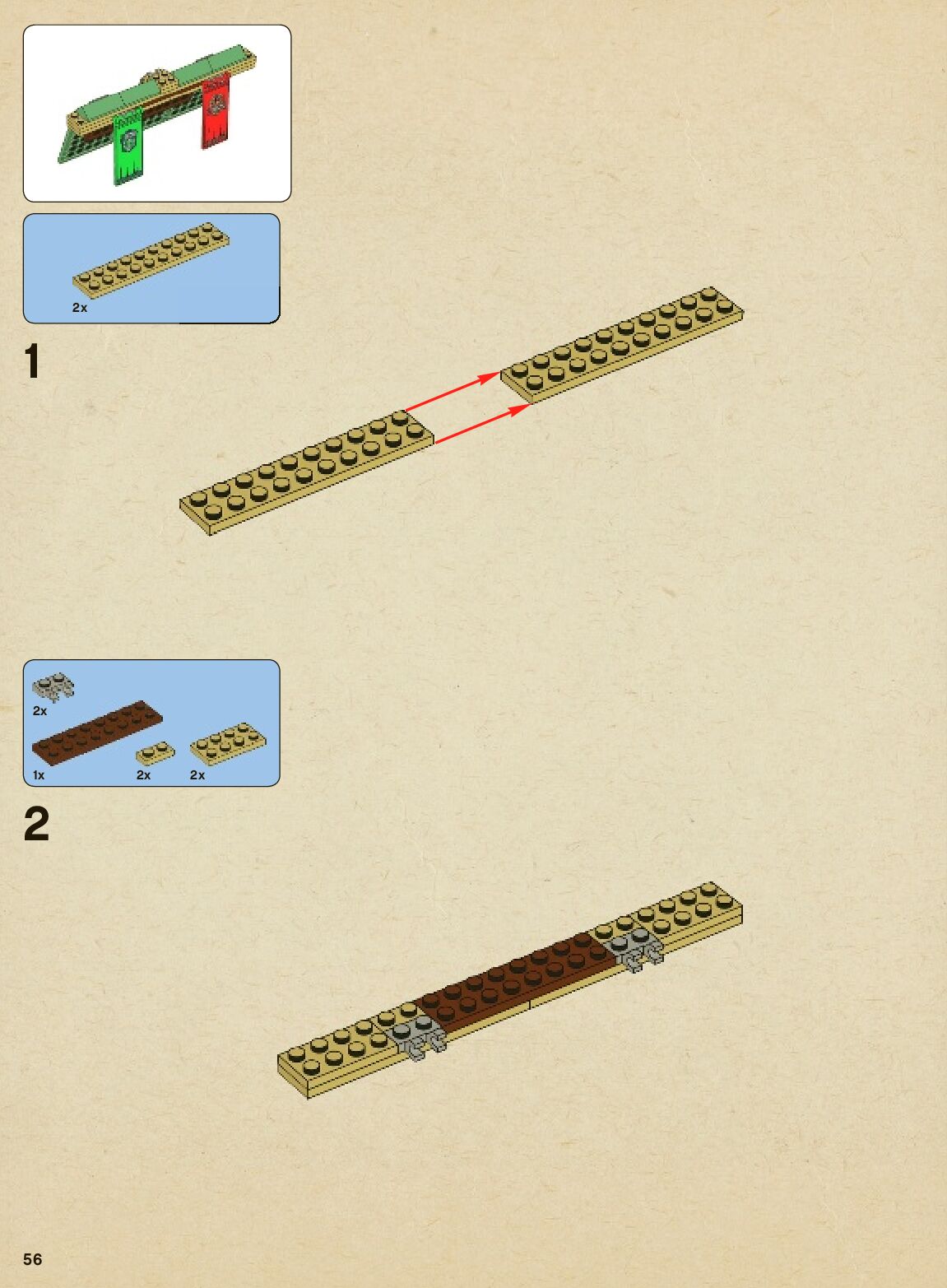 2x

1

2x

1x

2x

2x

2

56