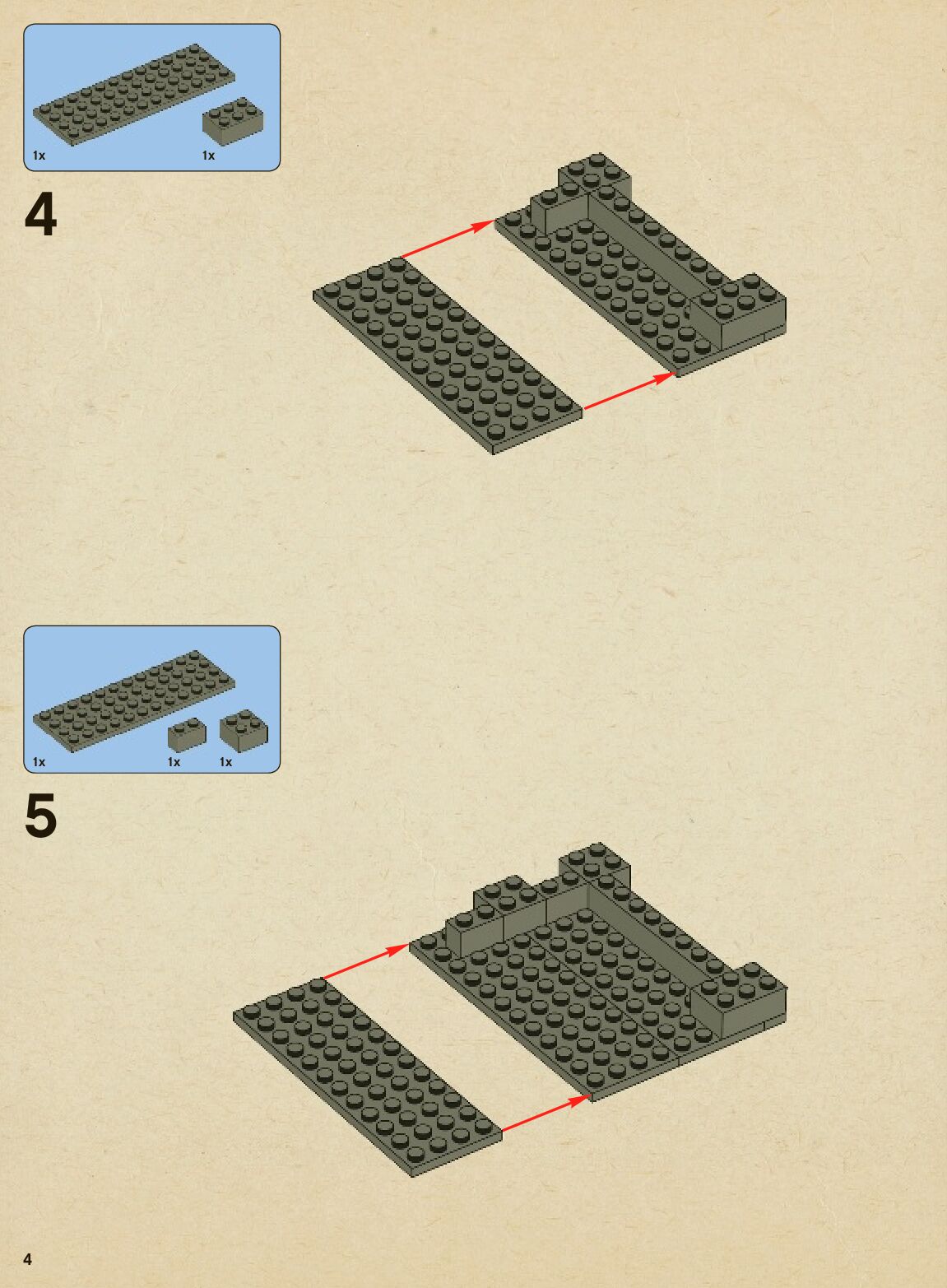 1x 1x

4

1x 1x 1x

5

4