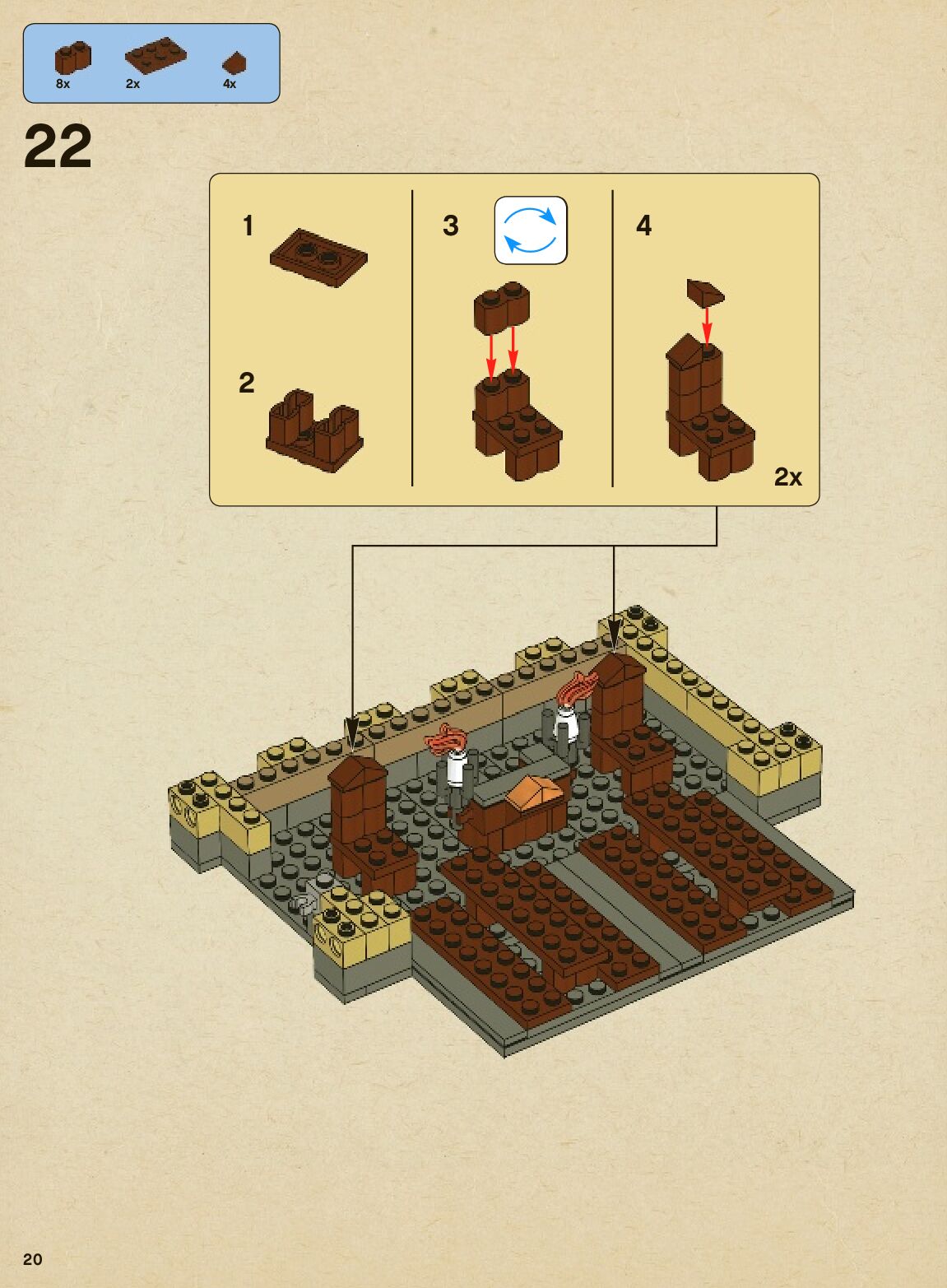 8x
2x
4x

22

1

2

3

4

2x

20