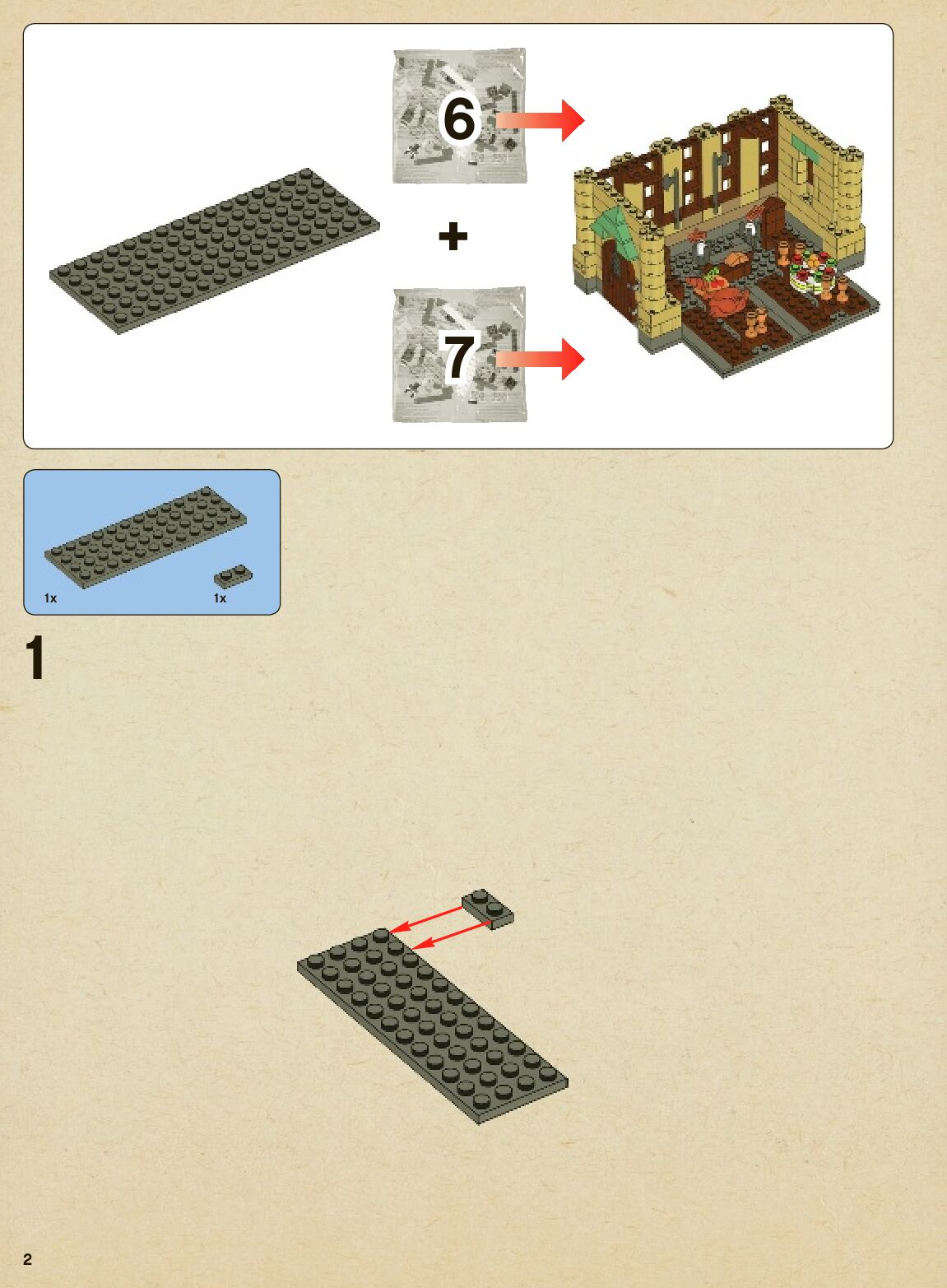 6

+

7

1x

1x

1

2