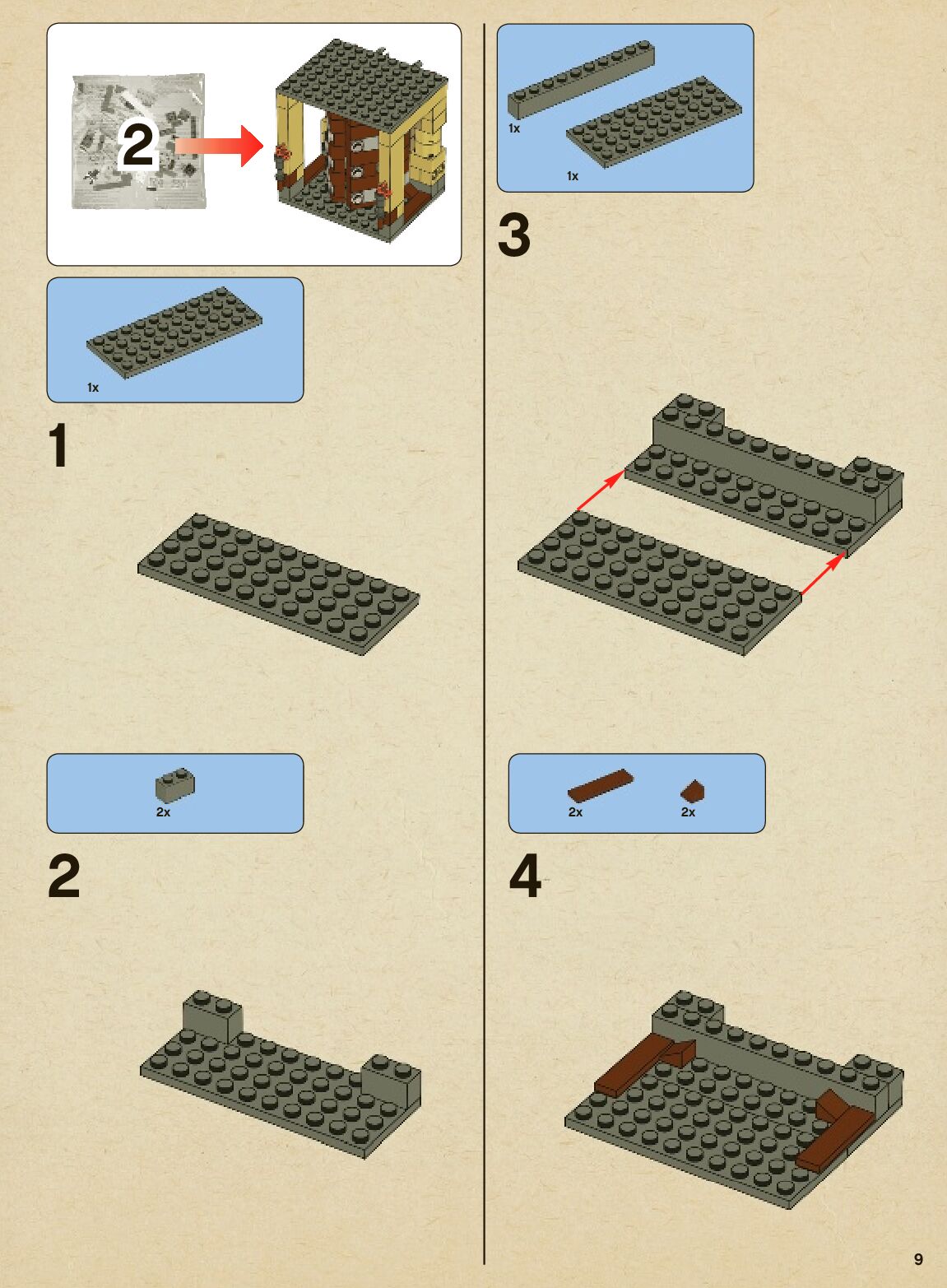 2

1x

1

2x

2

1x

1x

3

2x

2x

4

9