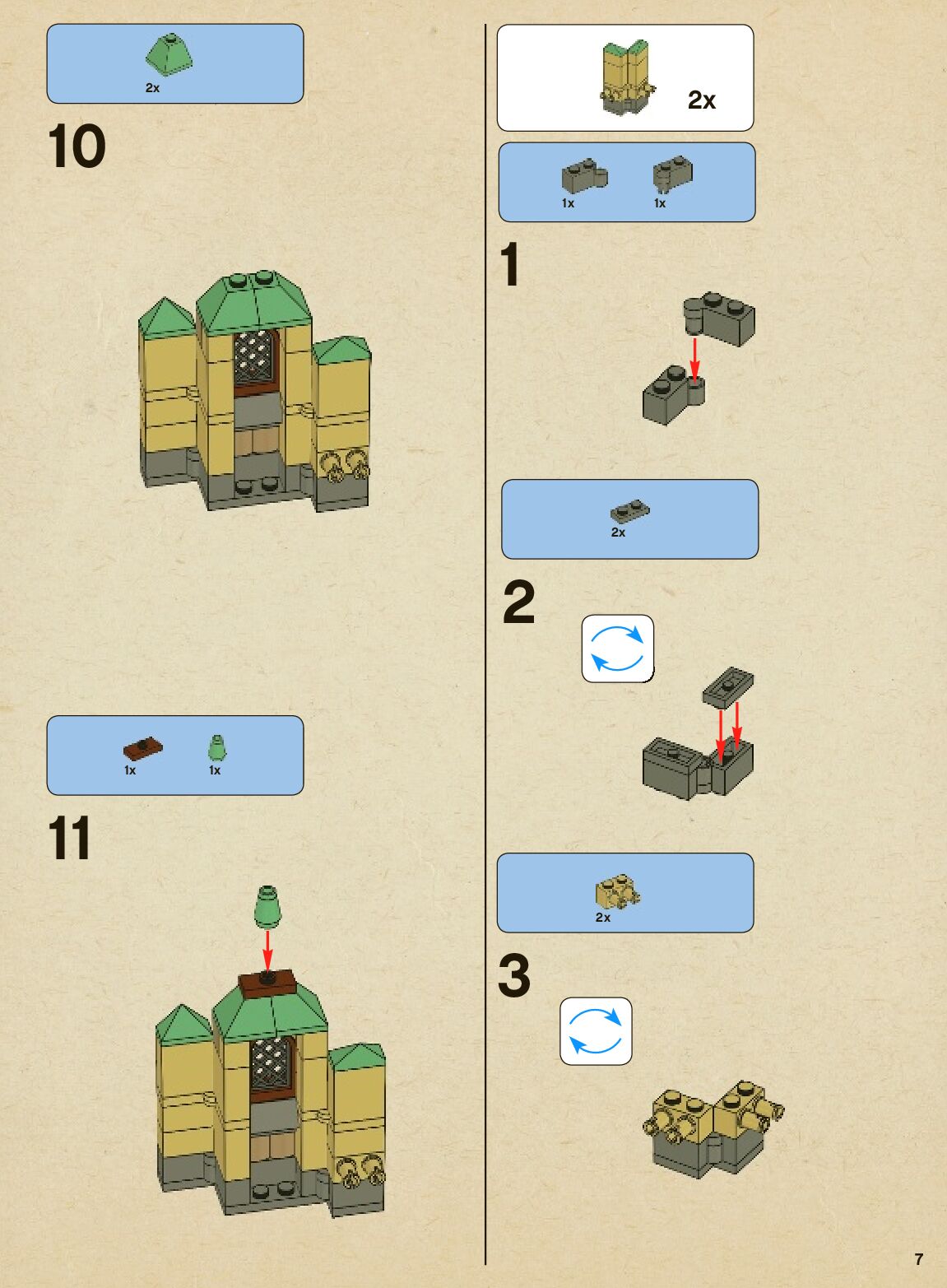 2x

10

1x 1x

11

2x

1x 1x

1

2x

2

2x

3

7