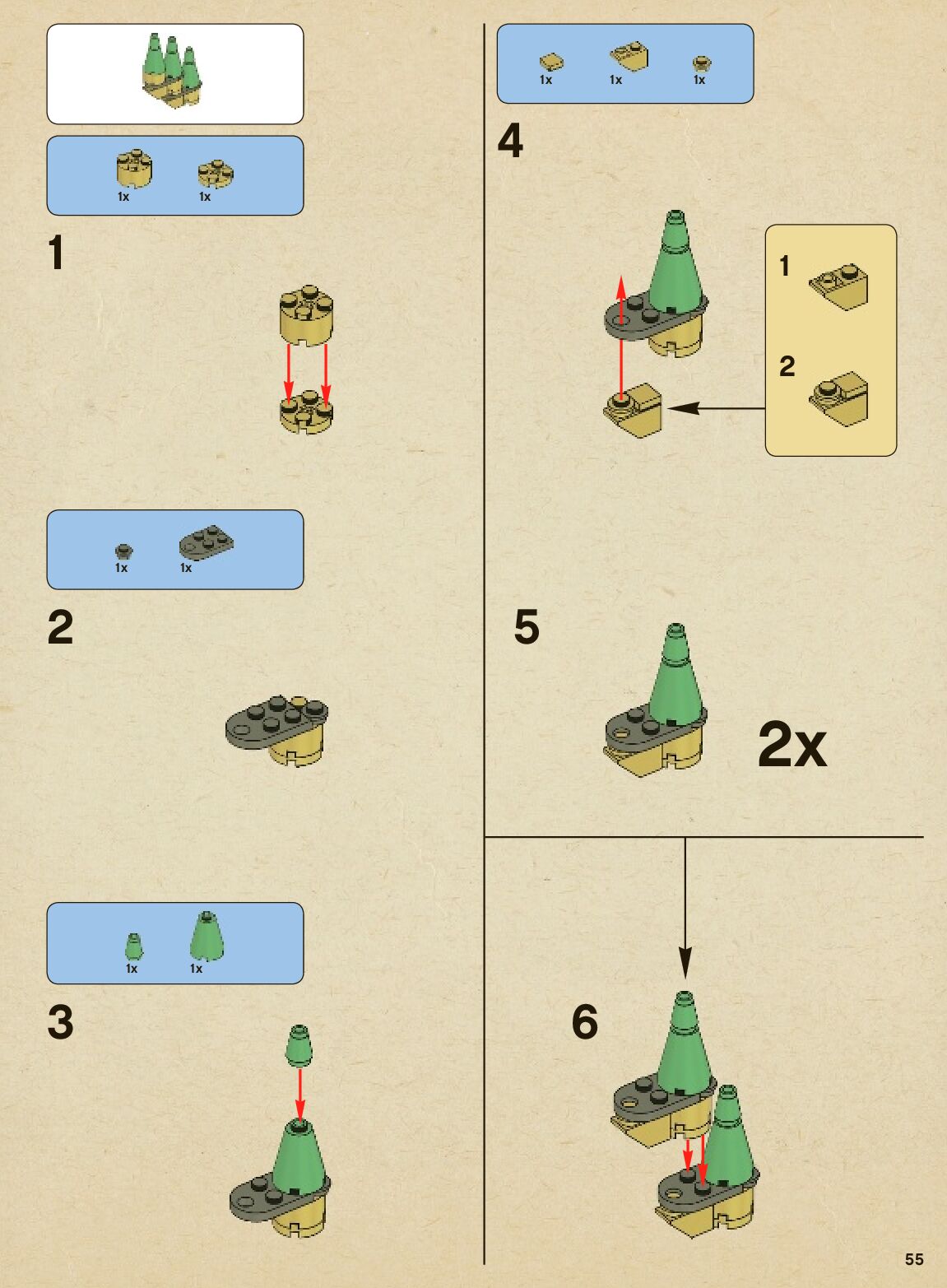 1x 1x

1

1x 1x

2

1x 1x

3

1x 1x 1x

4

1

2

5

2x

6

55