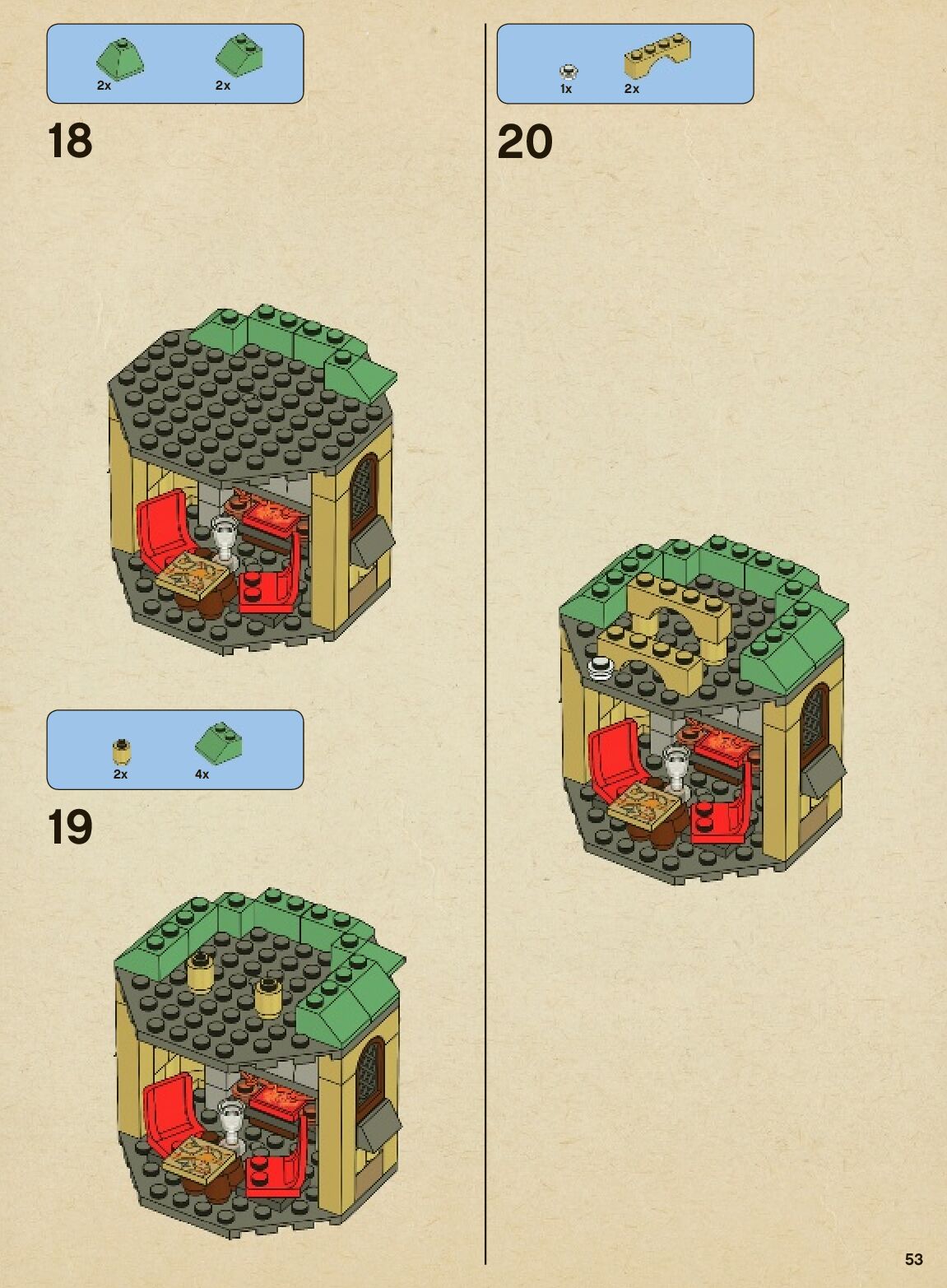 2x 2x

18

2x 4x

19

1x 2x

20

53