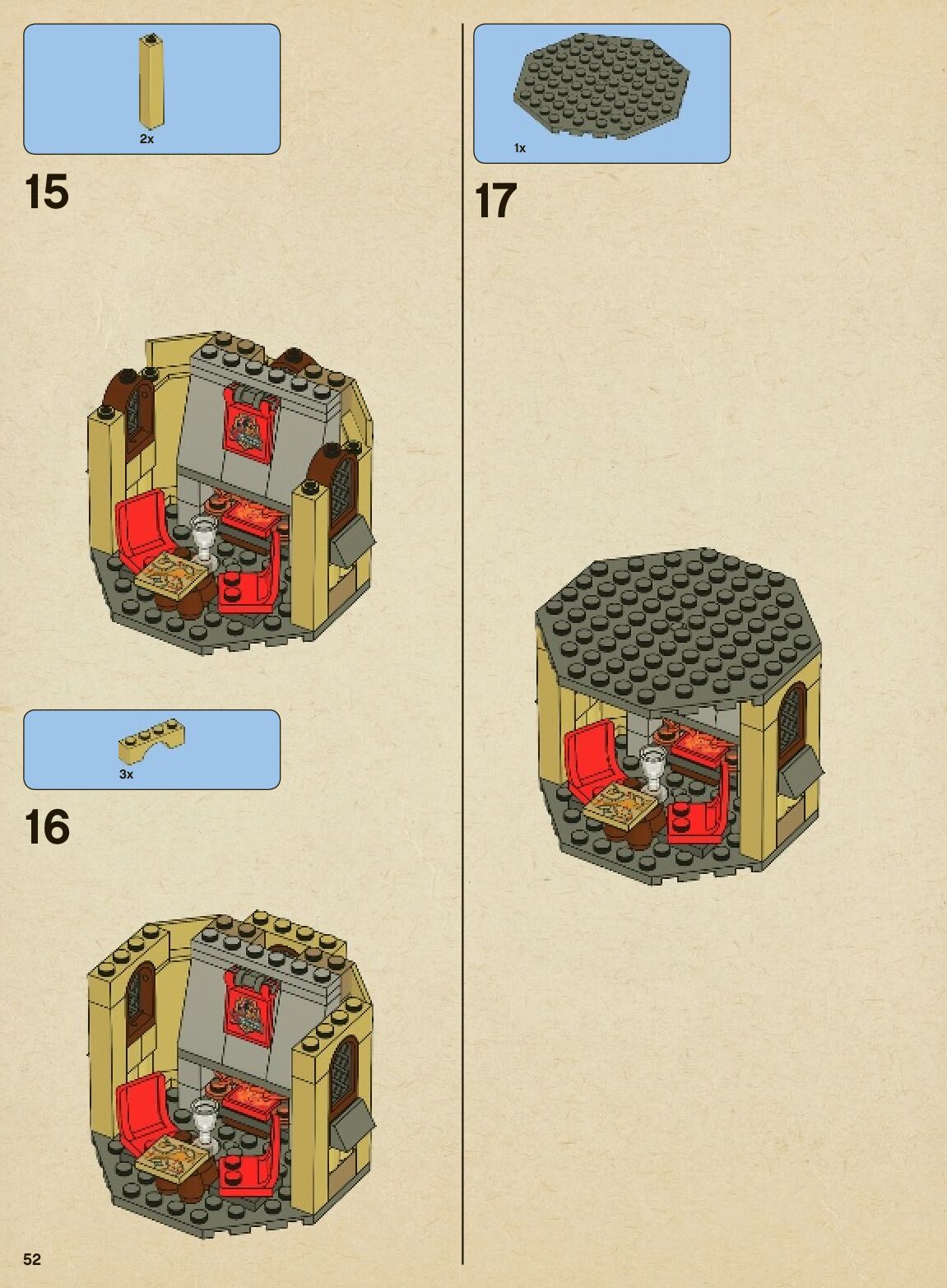 2x

15

3x

16

1x

17

52