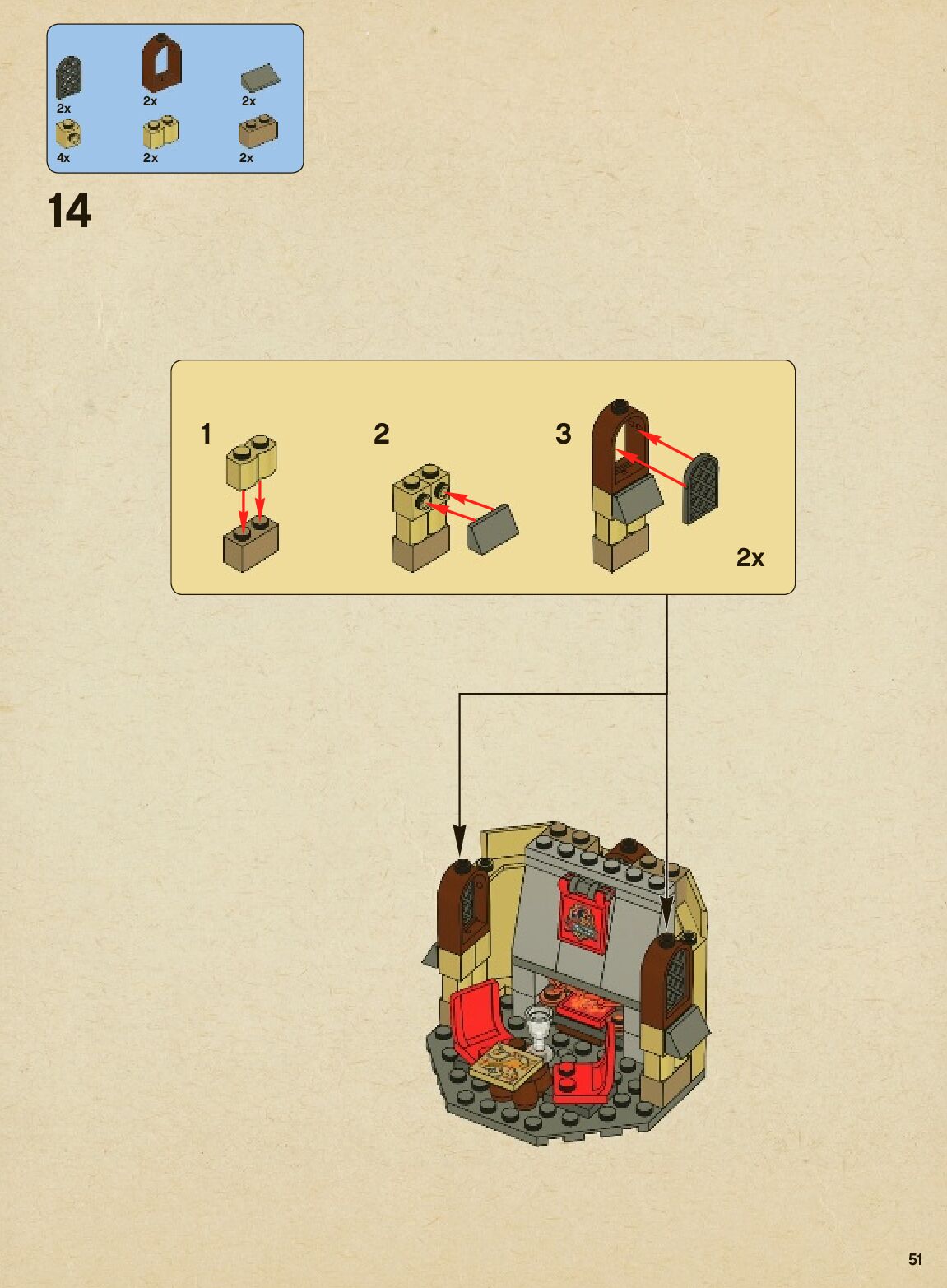 2x
2x
2x
4x
2x
2x

14

1
2
3
2x

51