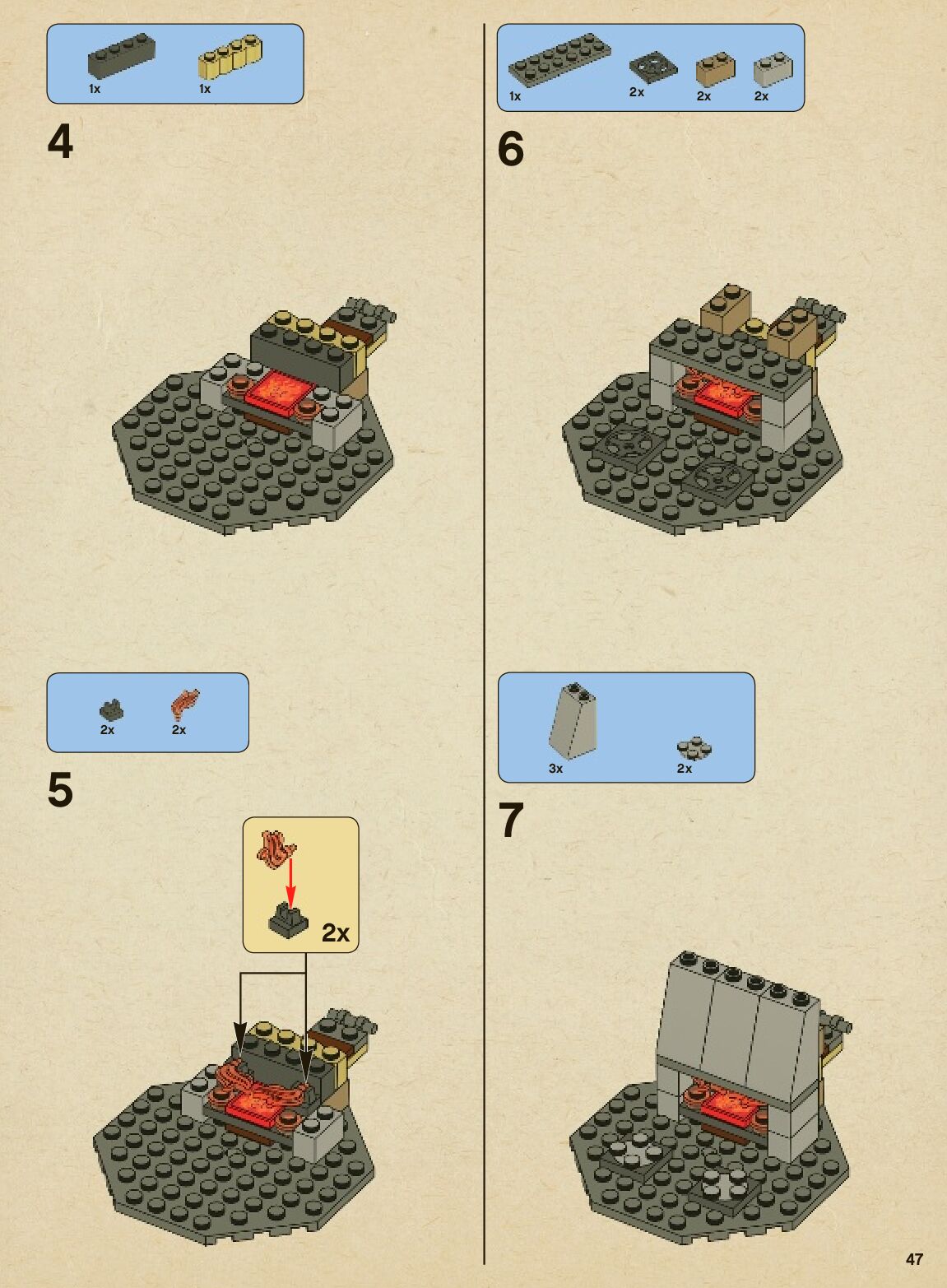 1x 1x

4

2x 2x

5

2x

1x 2x 2x 2x

6

3x 2x

7

47