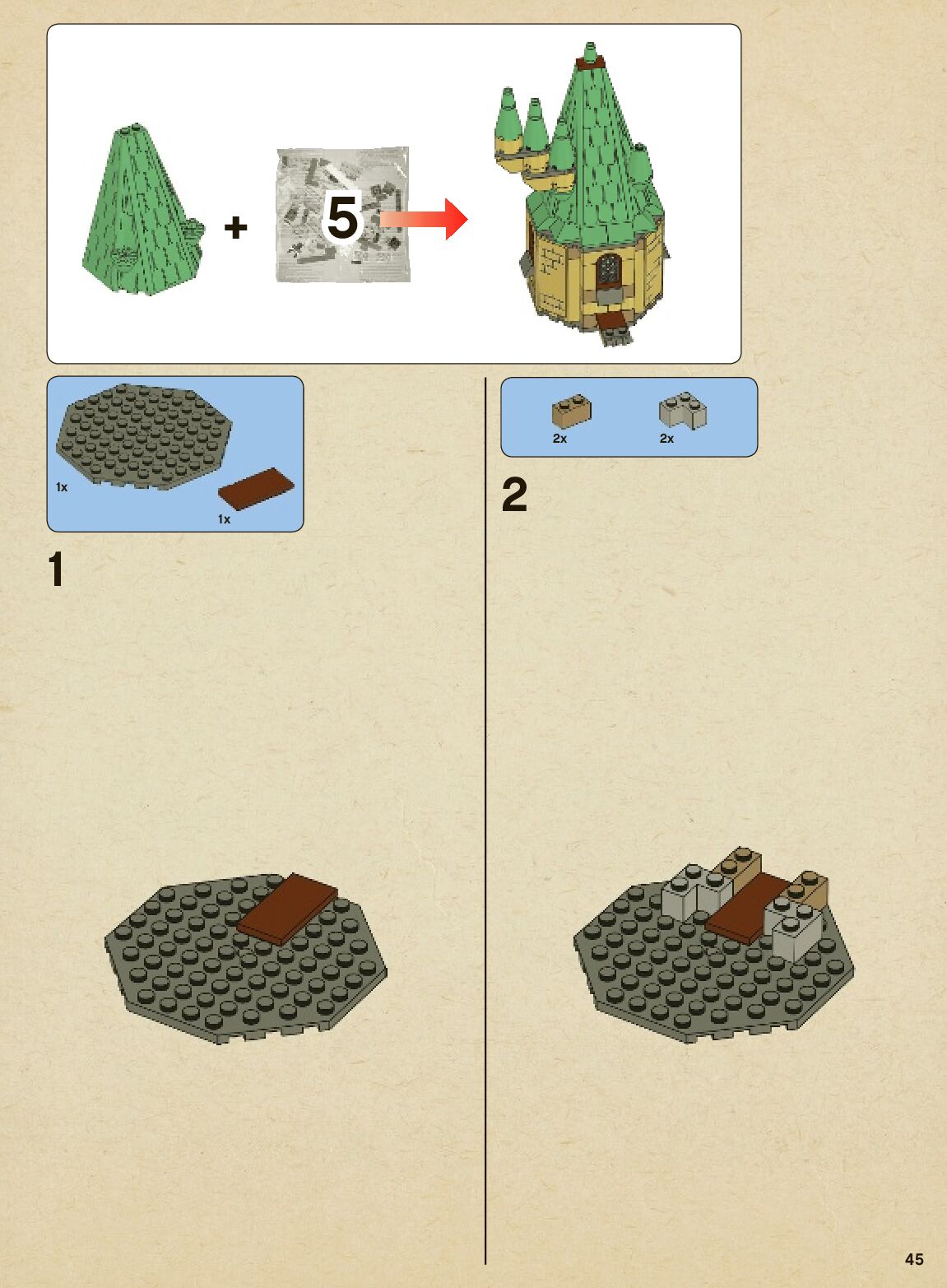 +
5

1x
1x

1

2x
2x

2

45