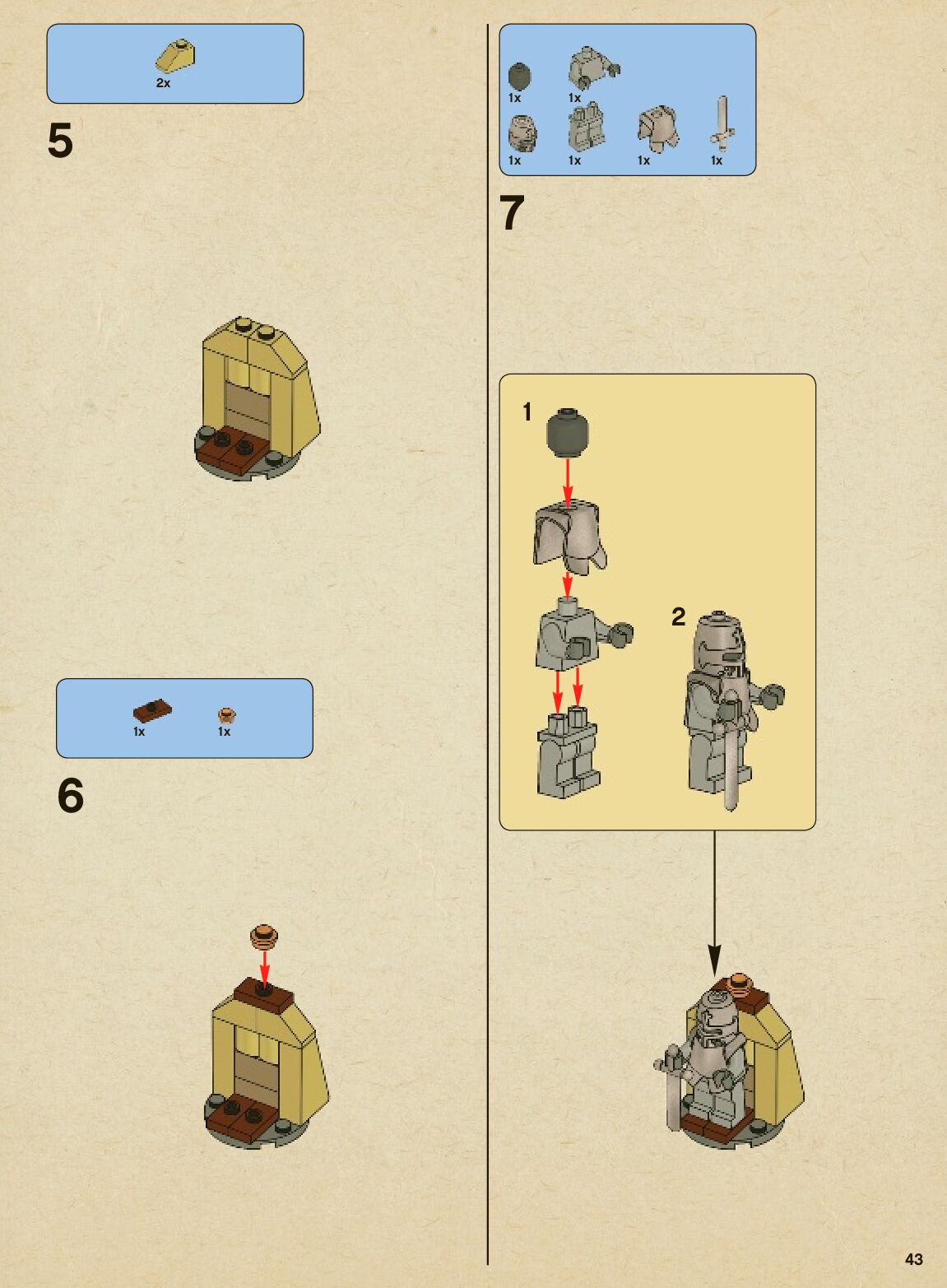 2x

5

1x 1x

6

1x 1x
1x 1x 1x 1x

7

1

2

43