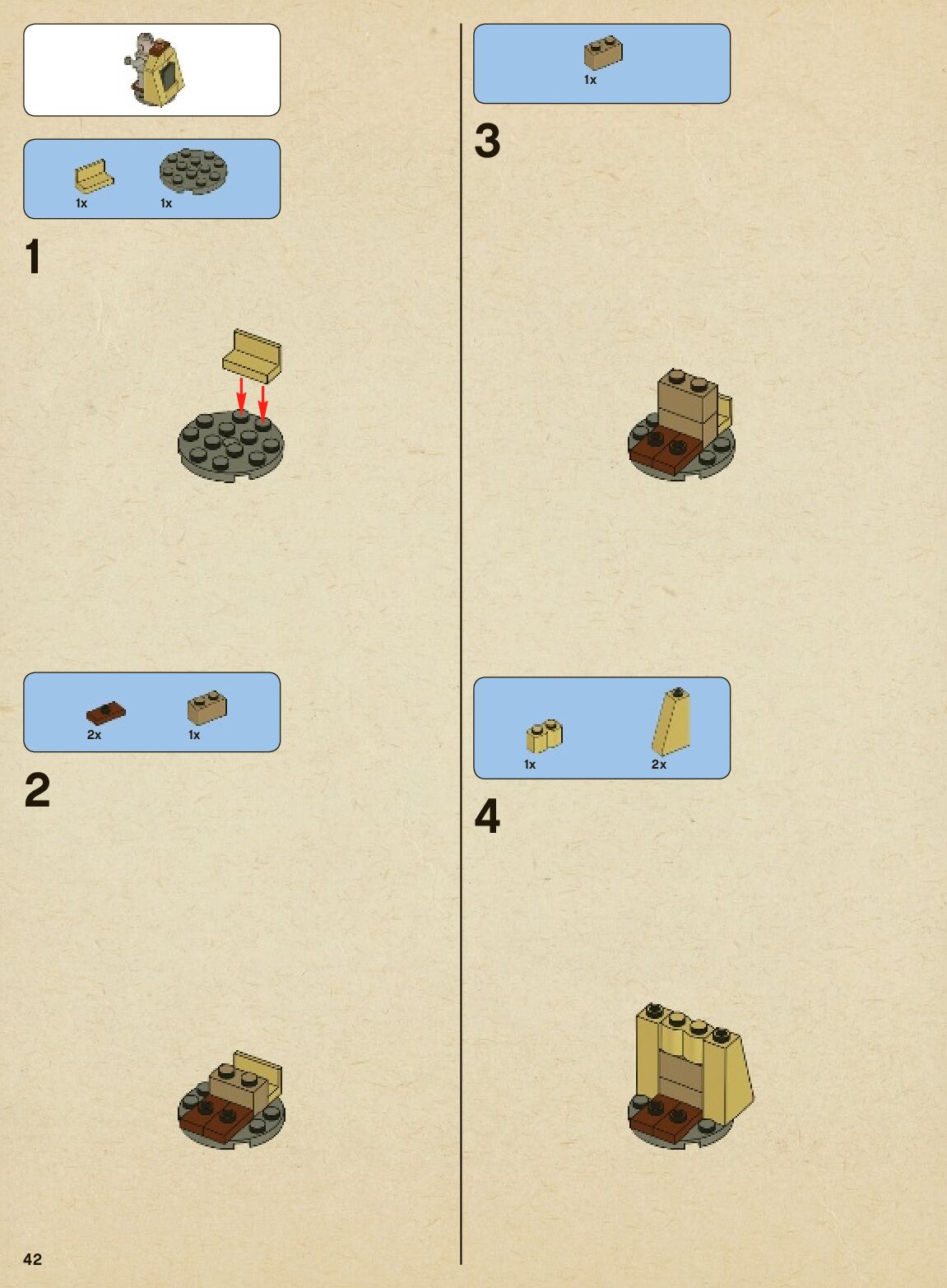 1x 1x

1

2x 1x

2

42

1x

3

1x 2x

4