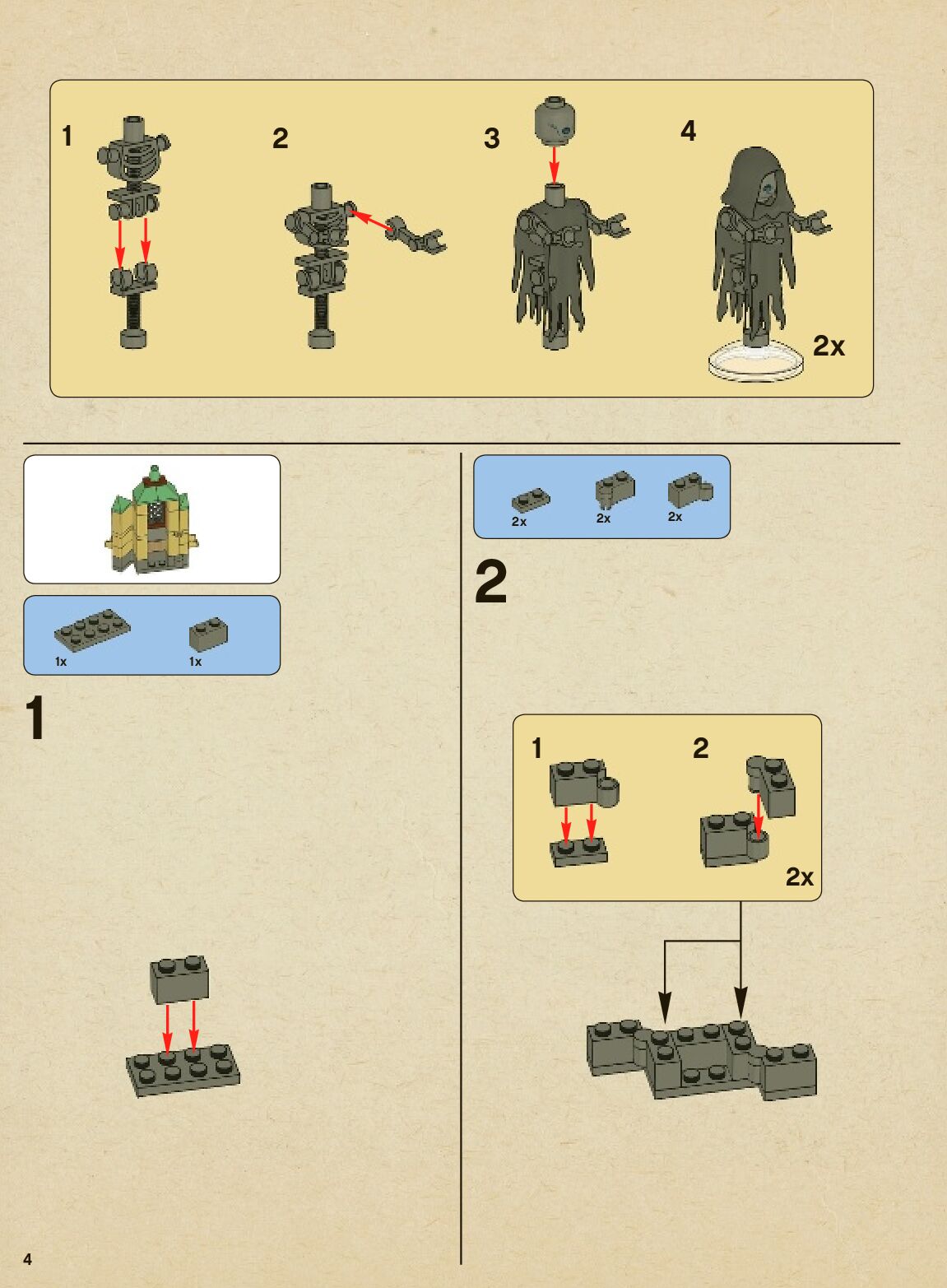 1
2
3
4
2x

1x
1x

1

2x
2x
2x

2

1
2
2x

4