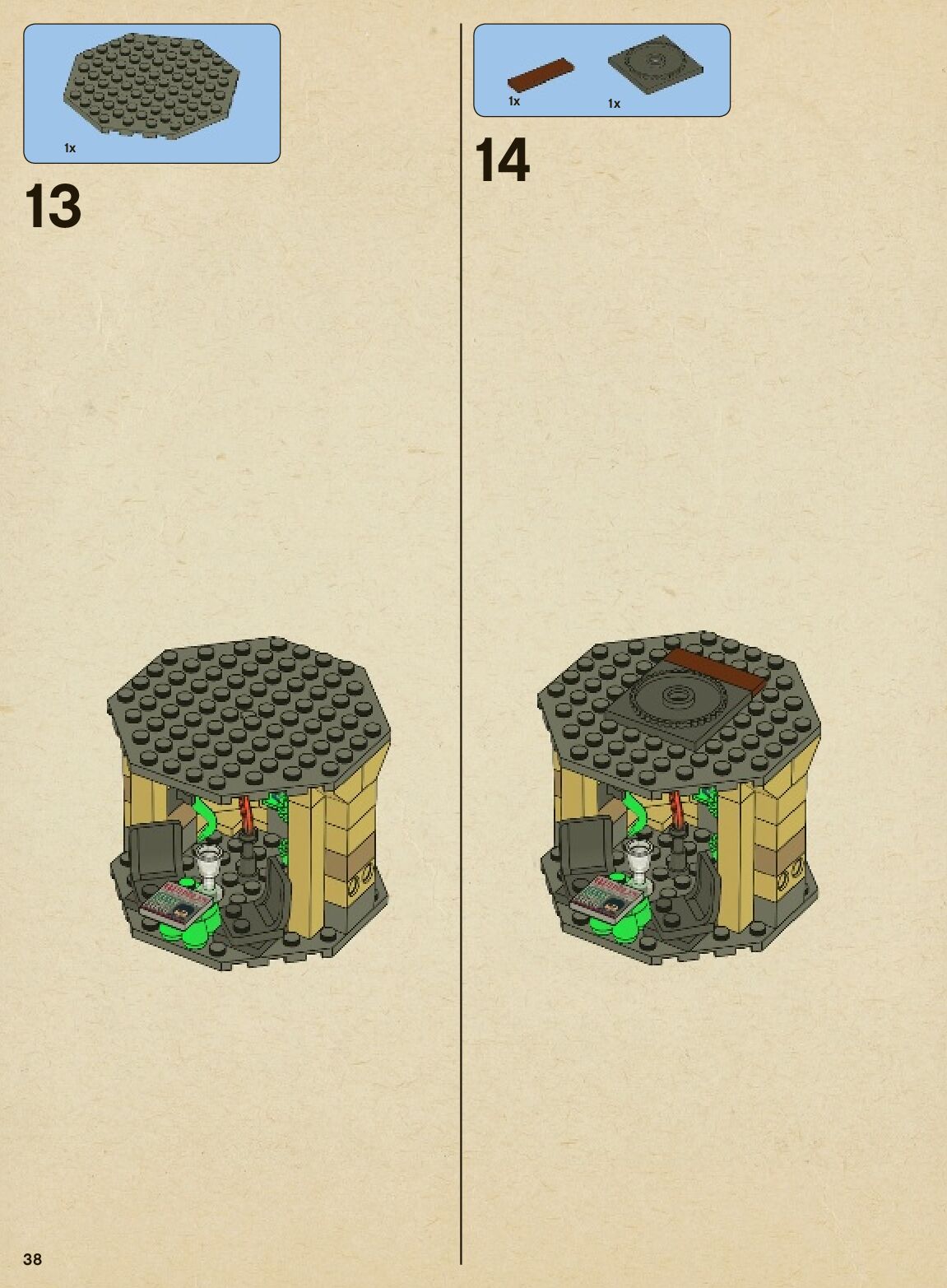 1x

13

1x

1x

14

38