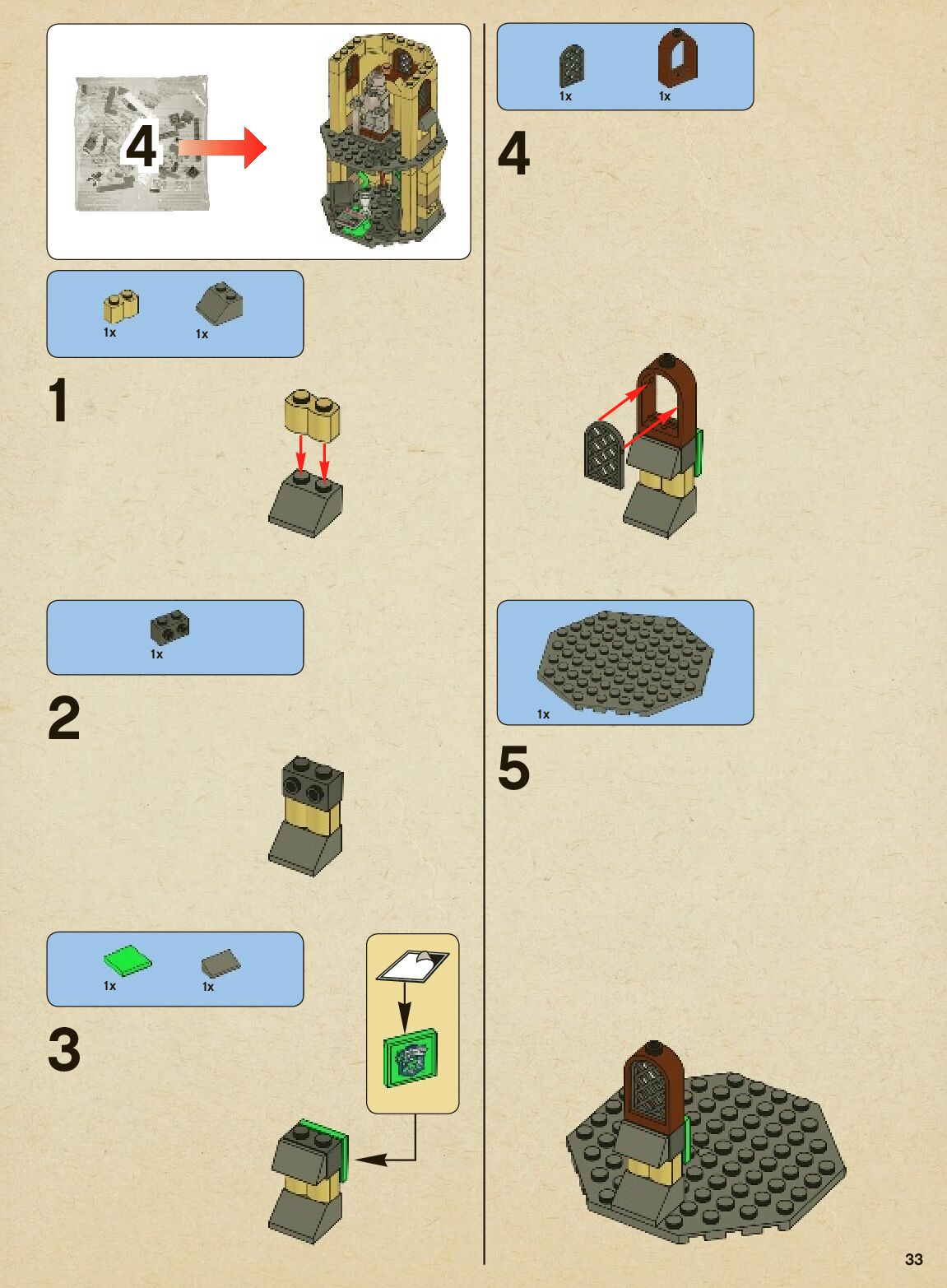 4

1x 1x

1

1x

2

1x 1x

3

1x 1x

4

1x

5

33