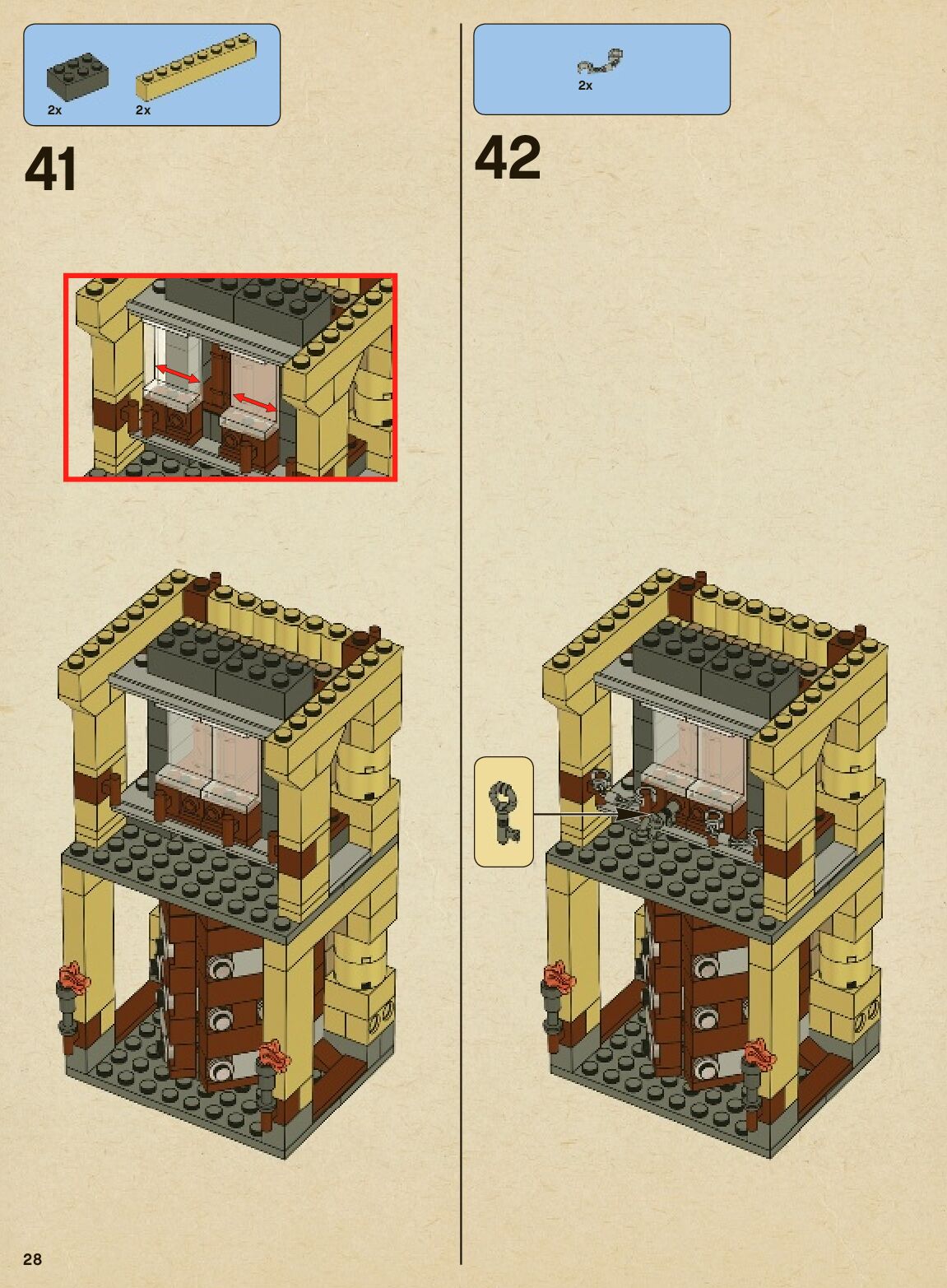 2x 2x

41

2x

42

28