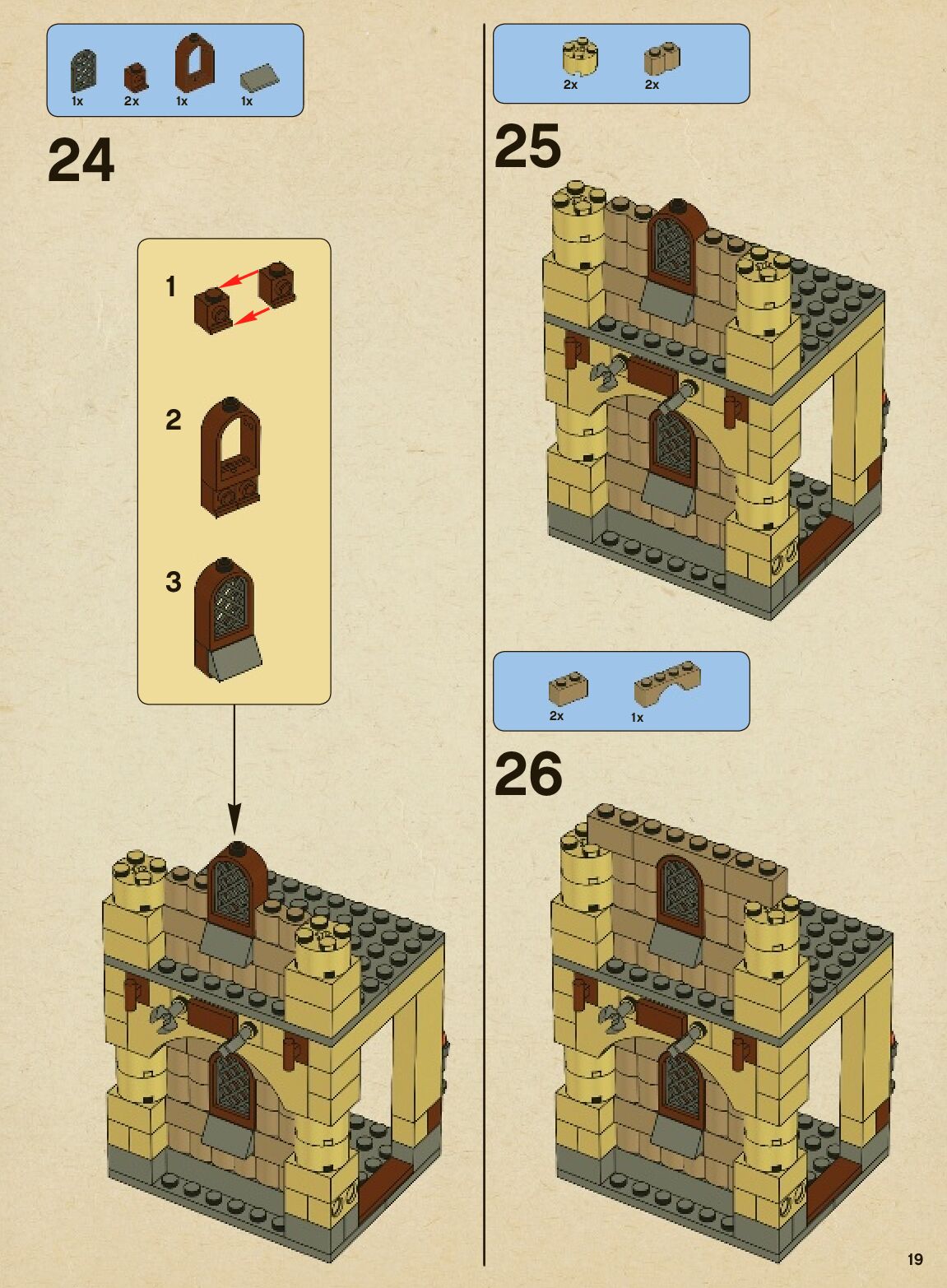 1x 2x 1x 1x

24

1

2

3

2x 2x

25

2x 1x

26

19