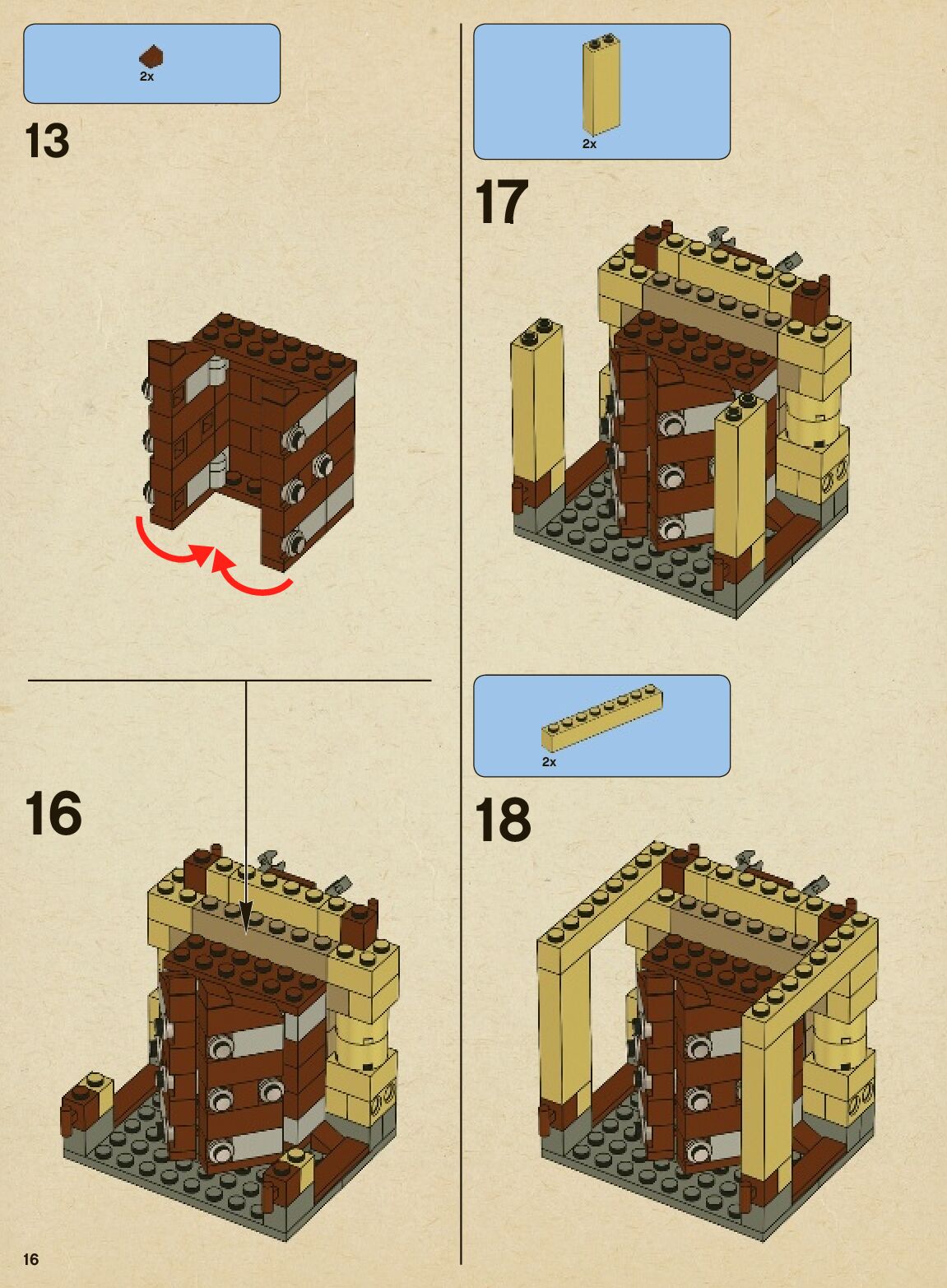 2x

13

16

2x

17

2x

18

16