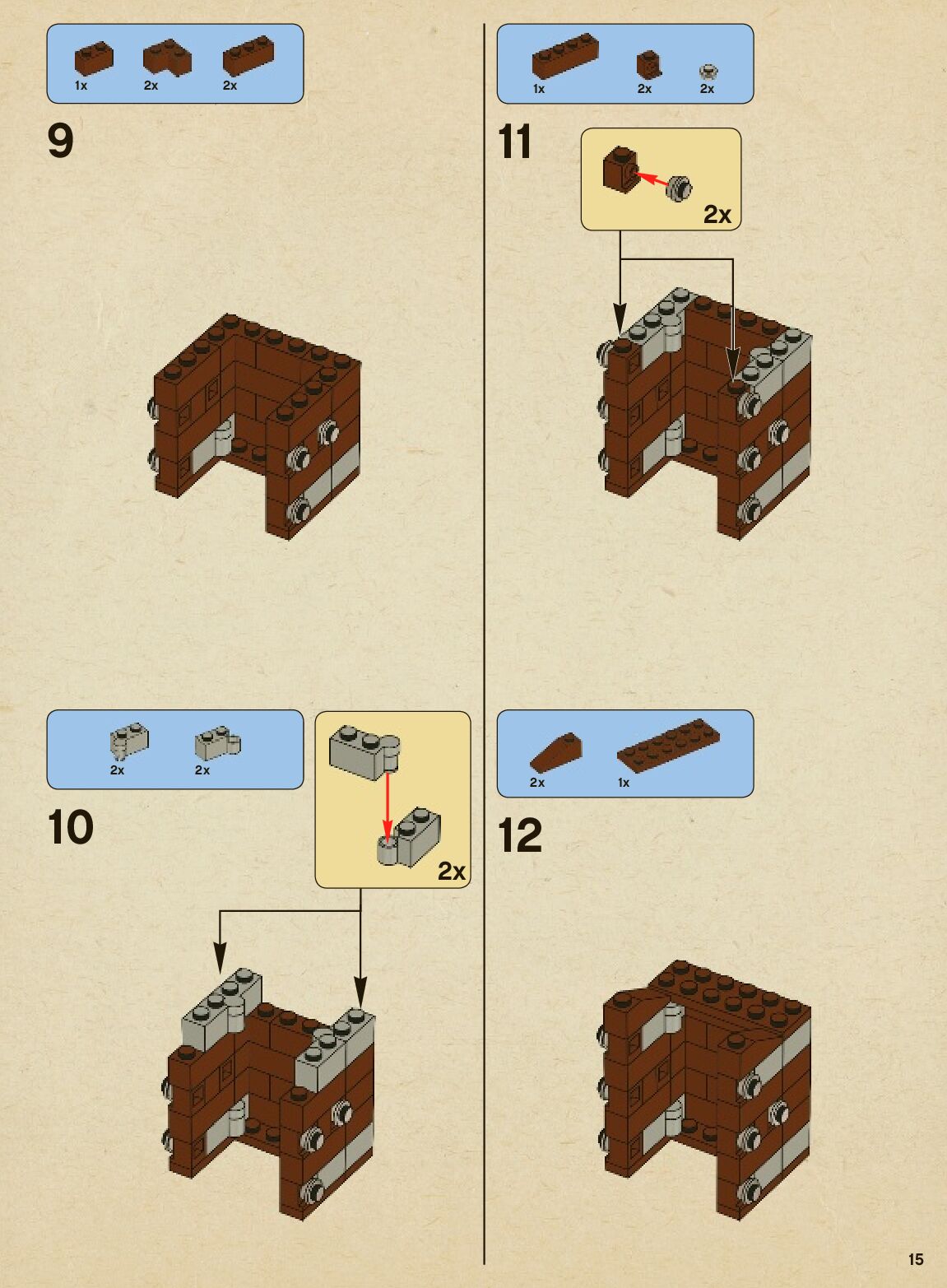 1x 2x 2x

9

2x 2x

10

2x

1x 2x 2x

11

2x

2x 1x

12

15