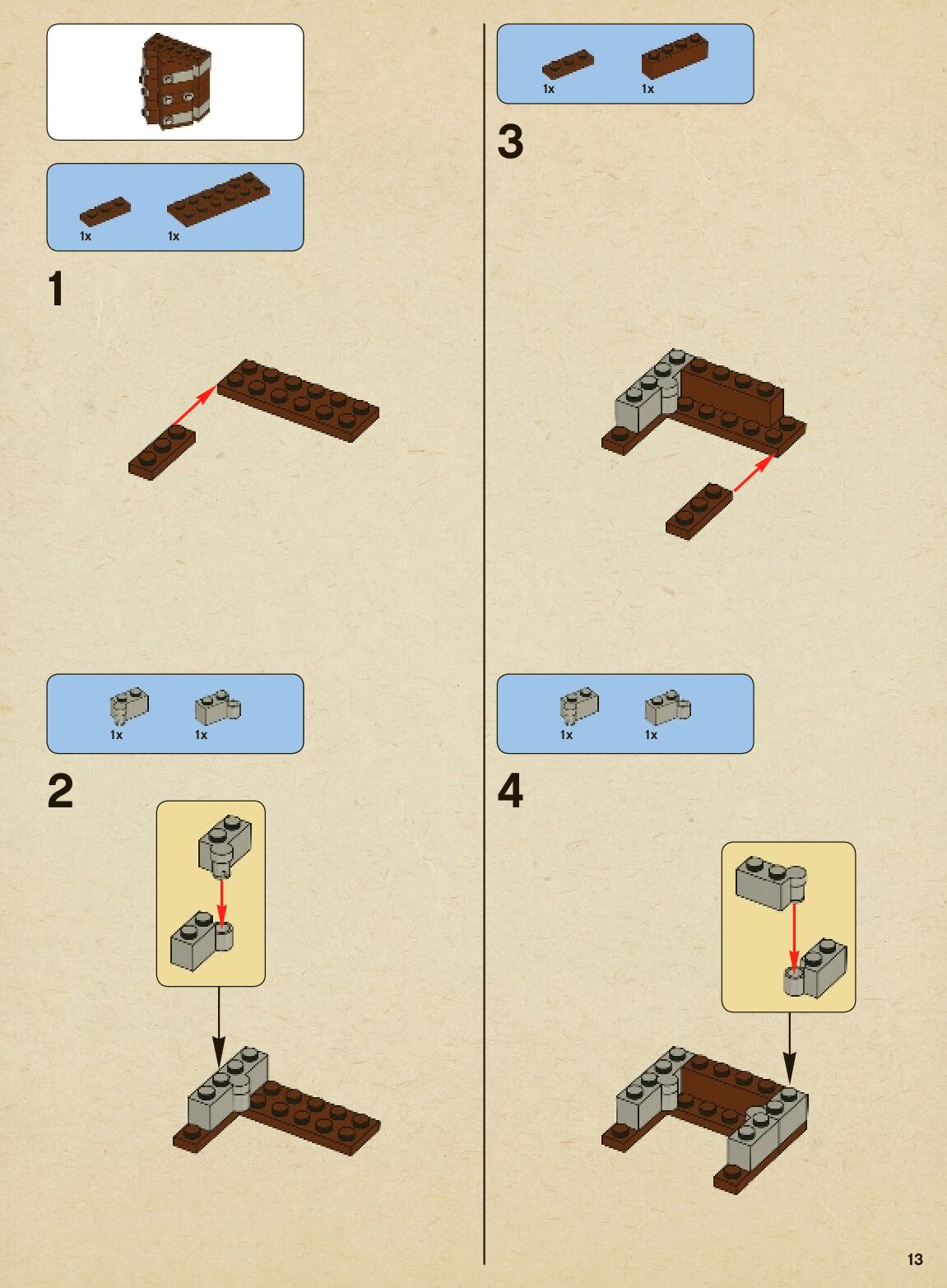 1x 1x

1

1x 1x

2

1x 1x

3

1x 1x

4

13