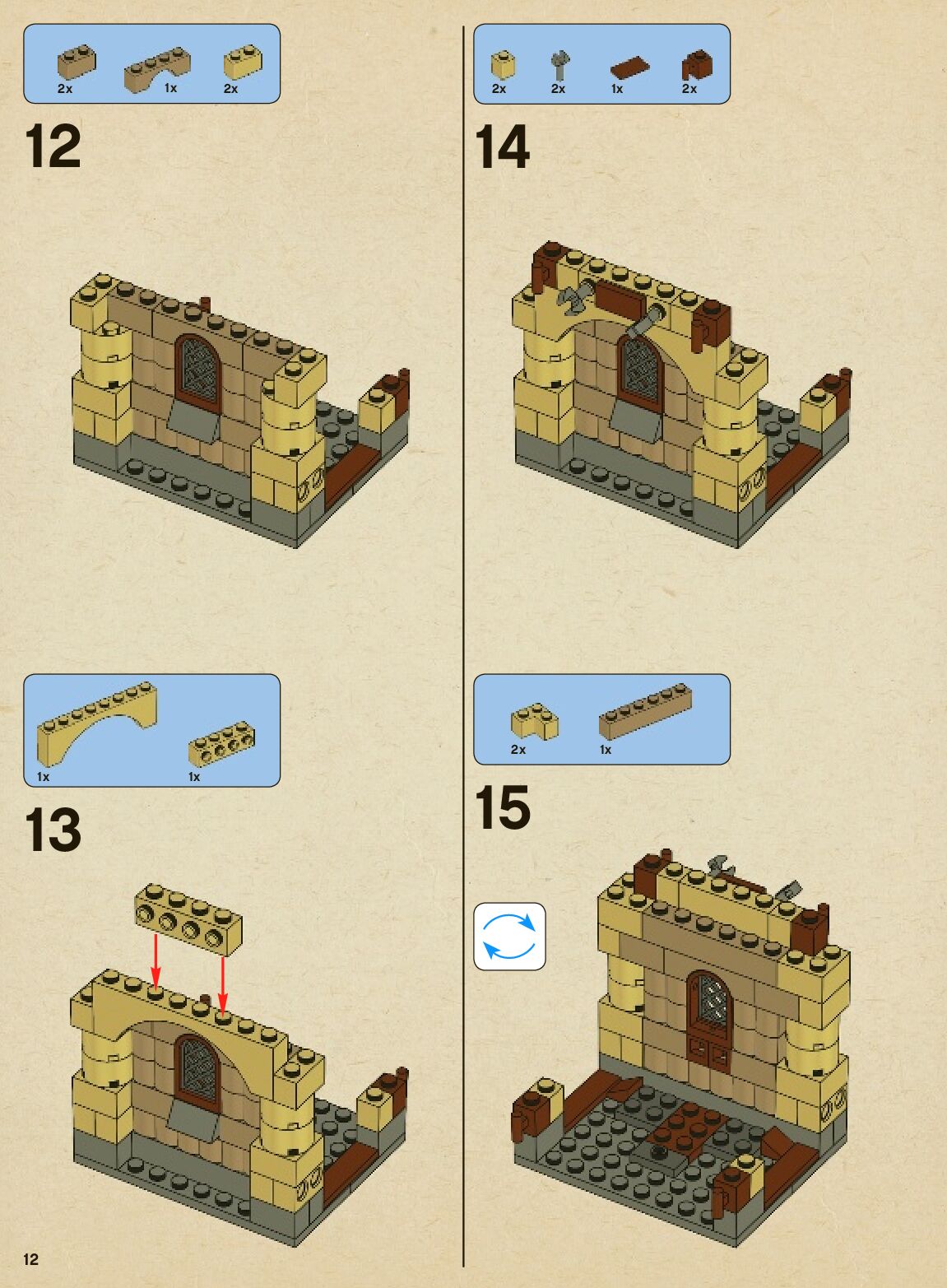 2x 1x 2x

12

1x 1x

13

2x 2x 1x 2x

14

2x 1x

15

12