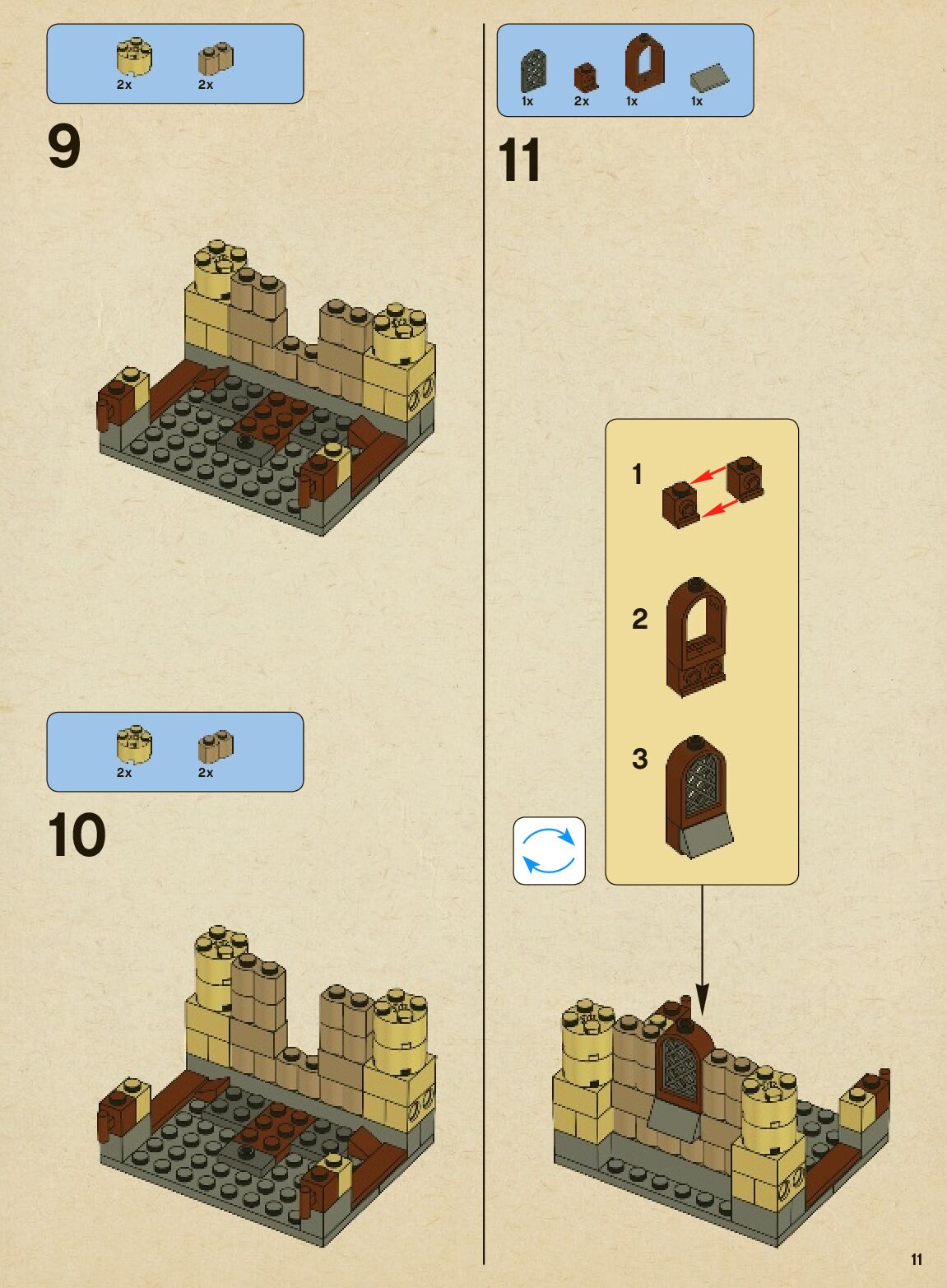 2x 2x

9

2x 2x

10

1x 2x 1x 1x

11

1

2

3

11