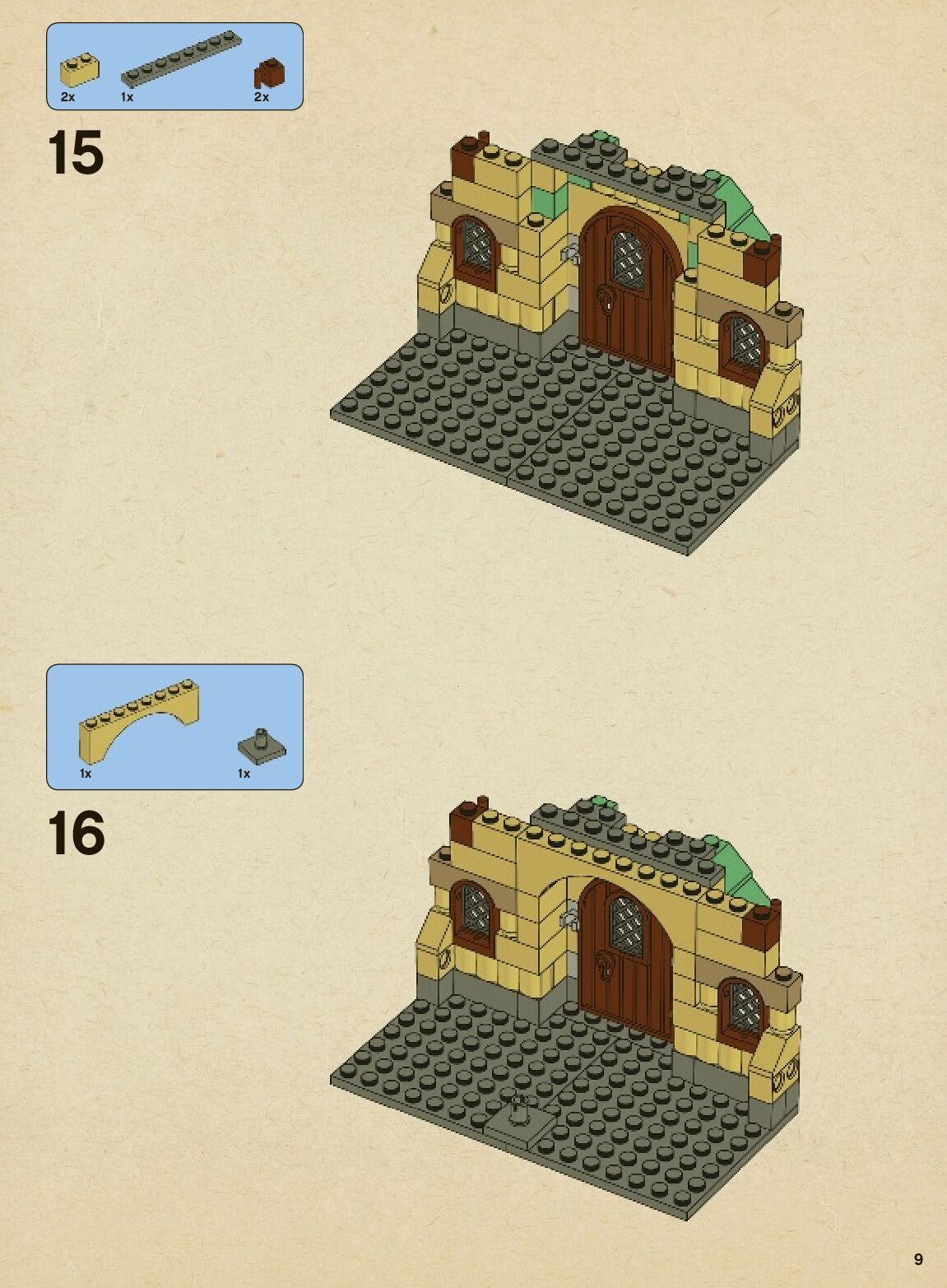 2x
1x
2x

15

1x
1x

16

9