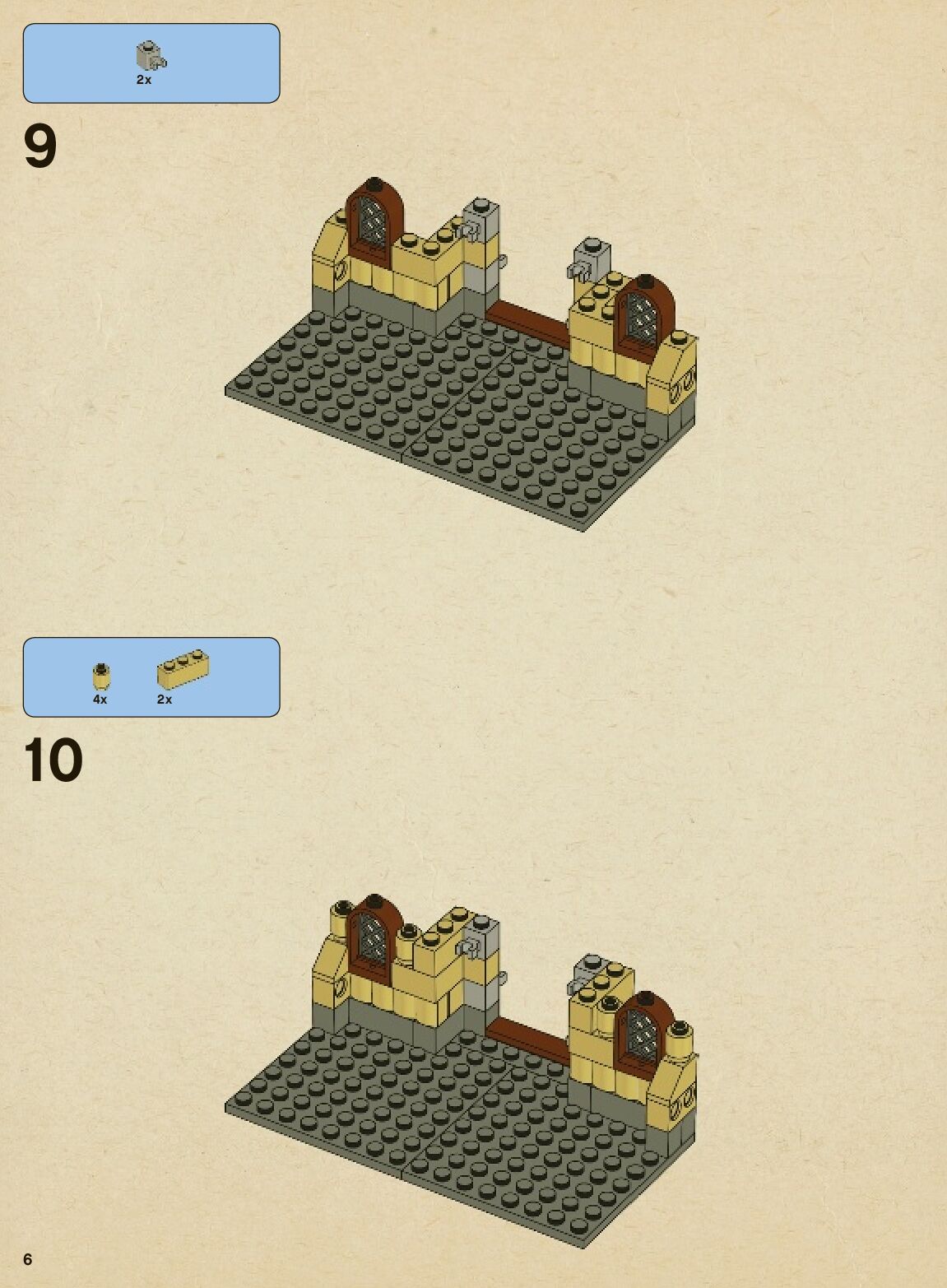 2x

9

4x 2x

10

6