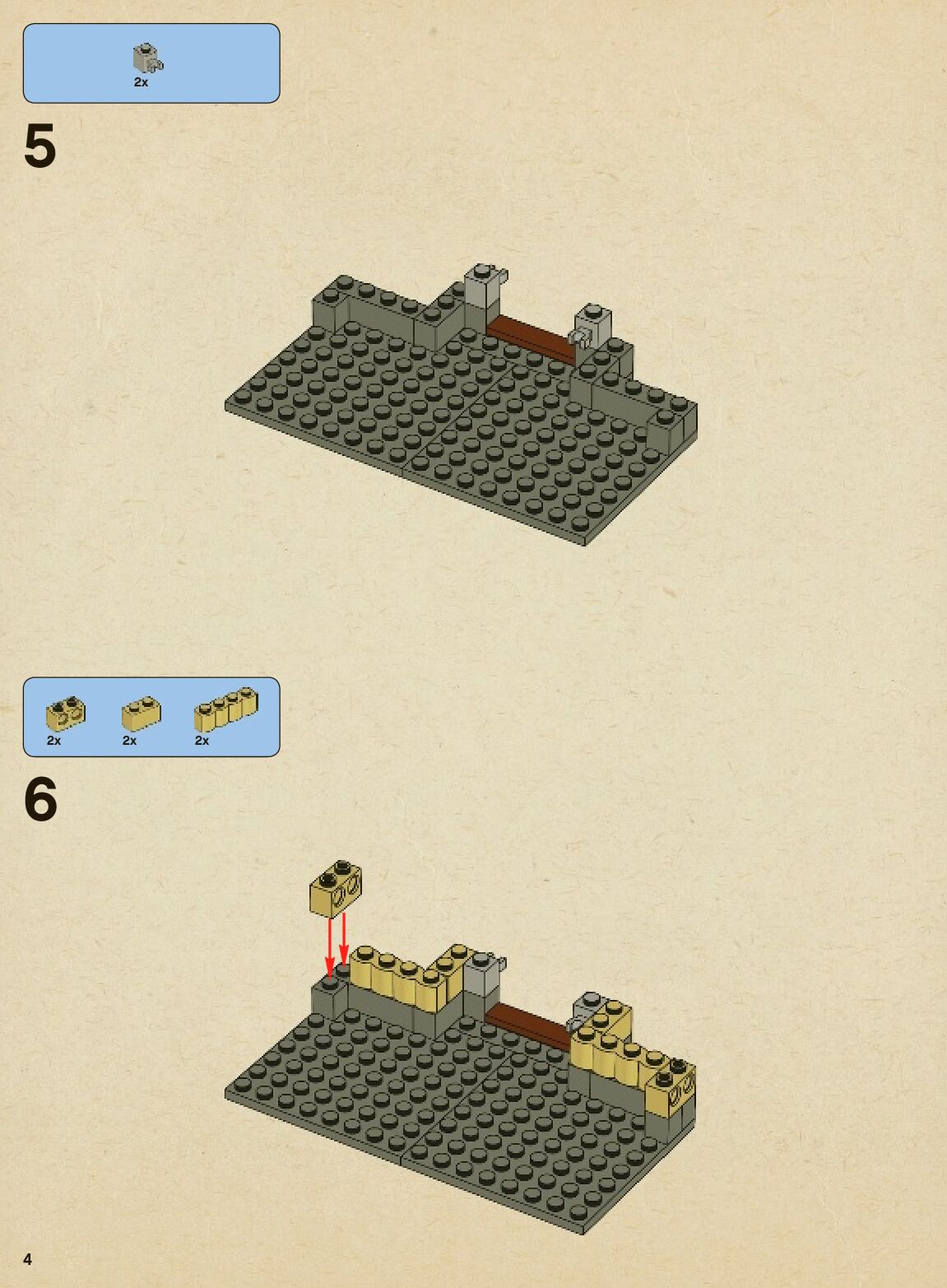 2x

5

2x 2x 2x

6

4