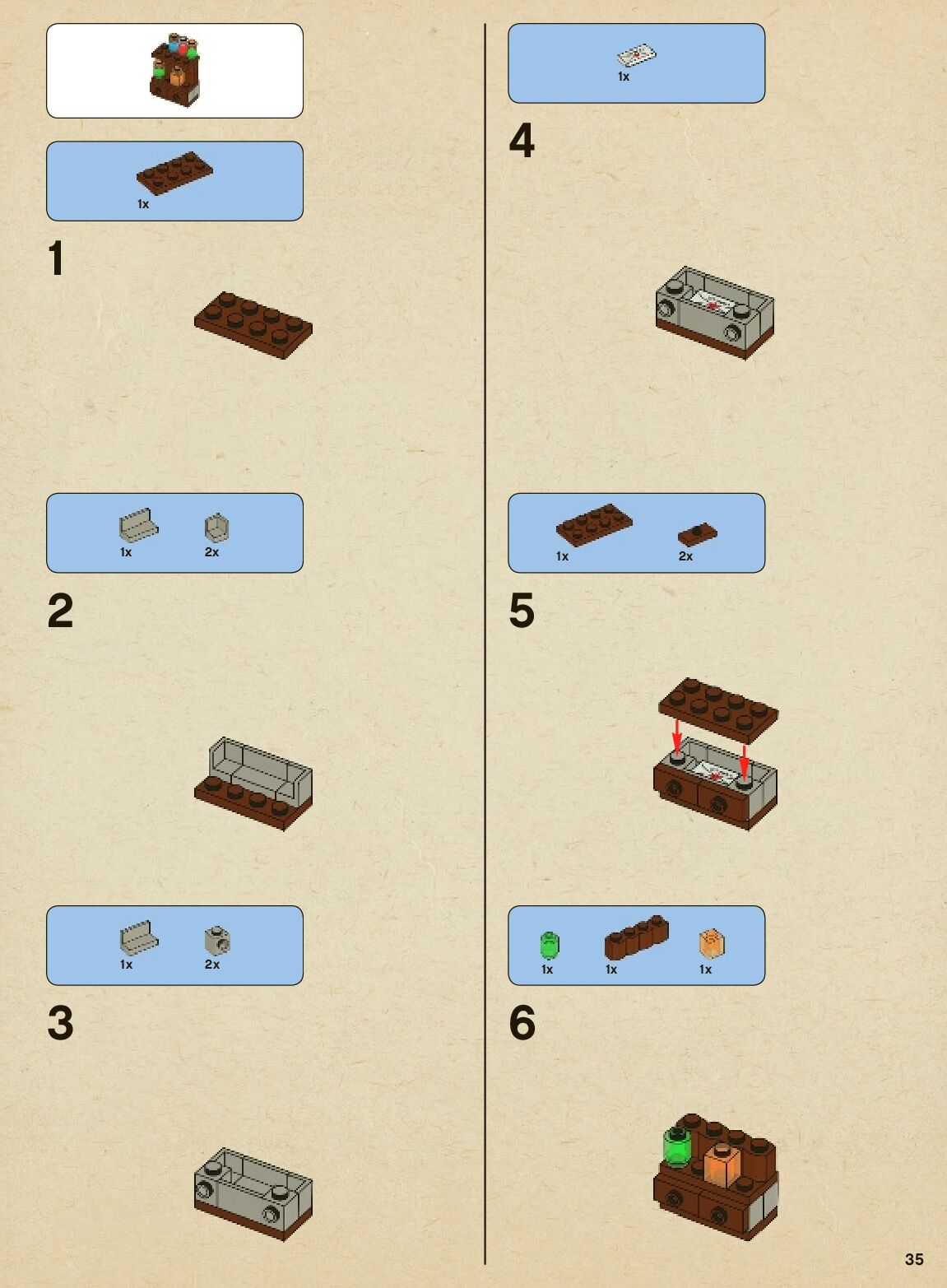 1x

1

1x 2x

2

1x 2x

3

1x

4

1x 2x

5

1x 1x 1x

6

35