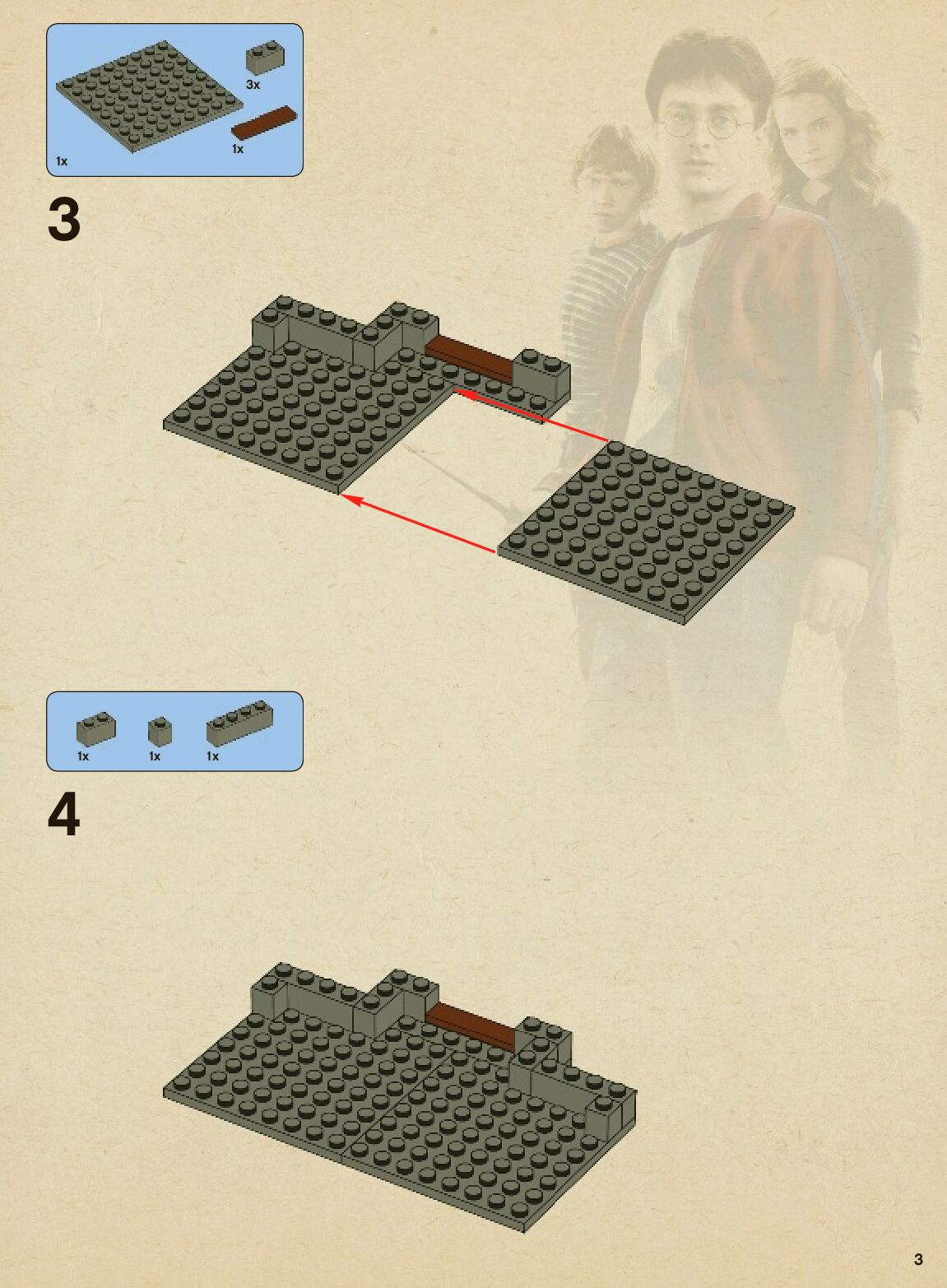 3x
1x
1x

3

1x 1x 1x

4

3