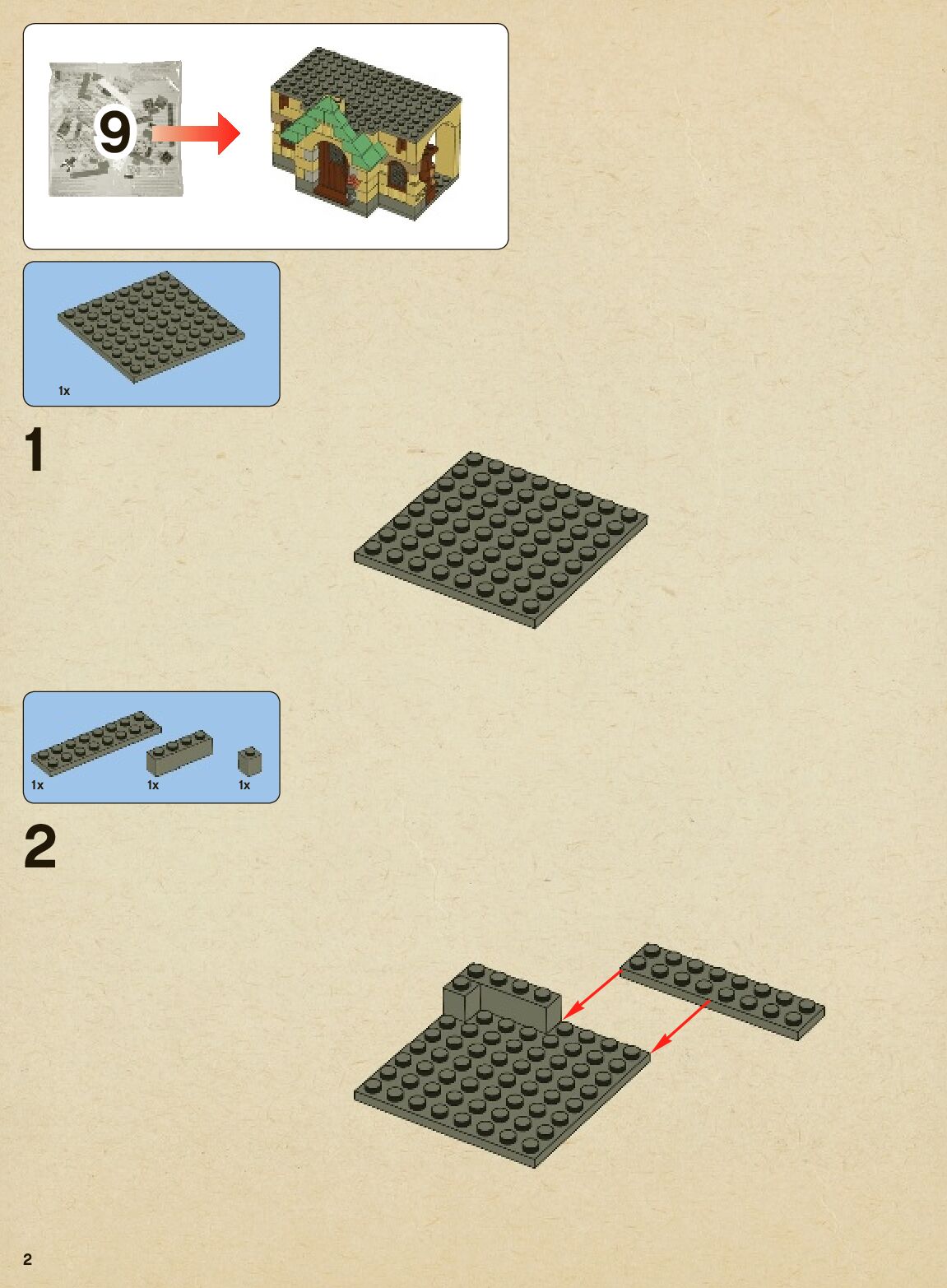 9

1x

1

1x
1x
1x

2

2