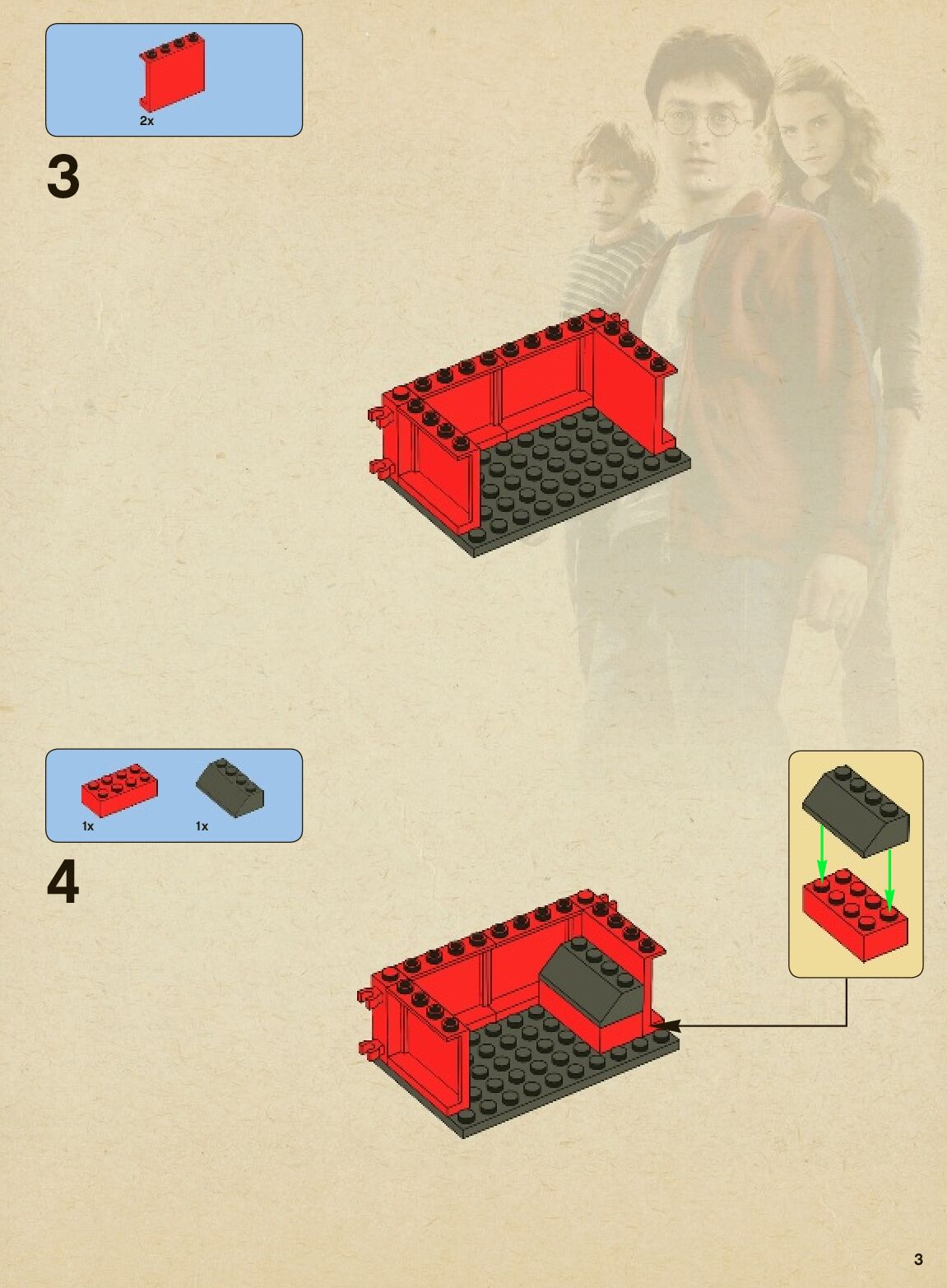 2x

3

1x

1x

4

3