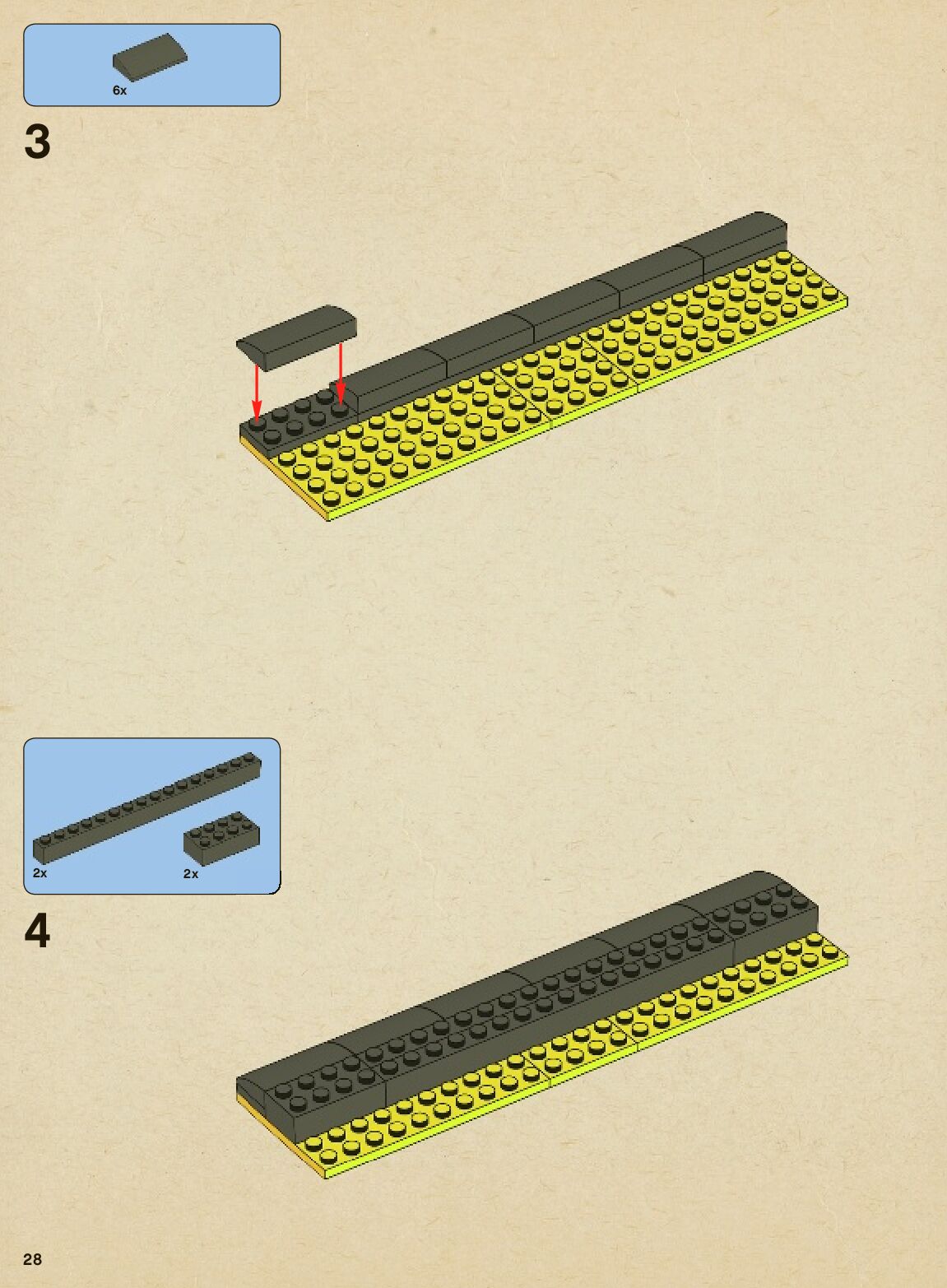 6x

3

2x

2x

4

28