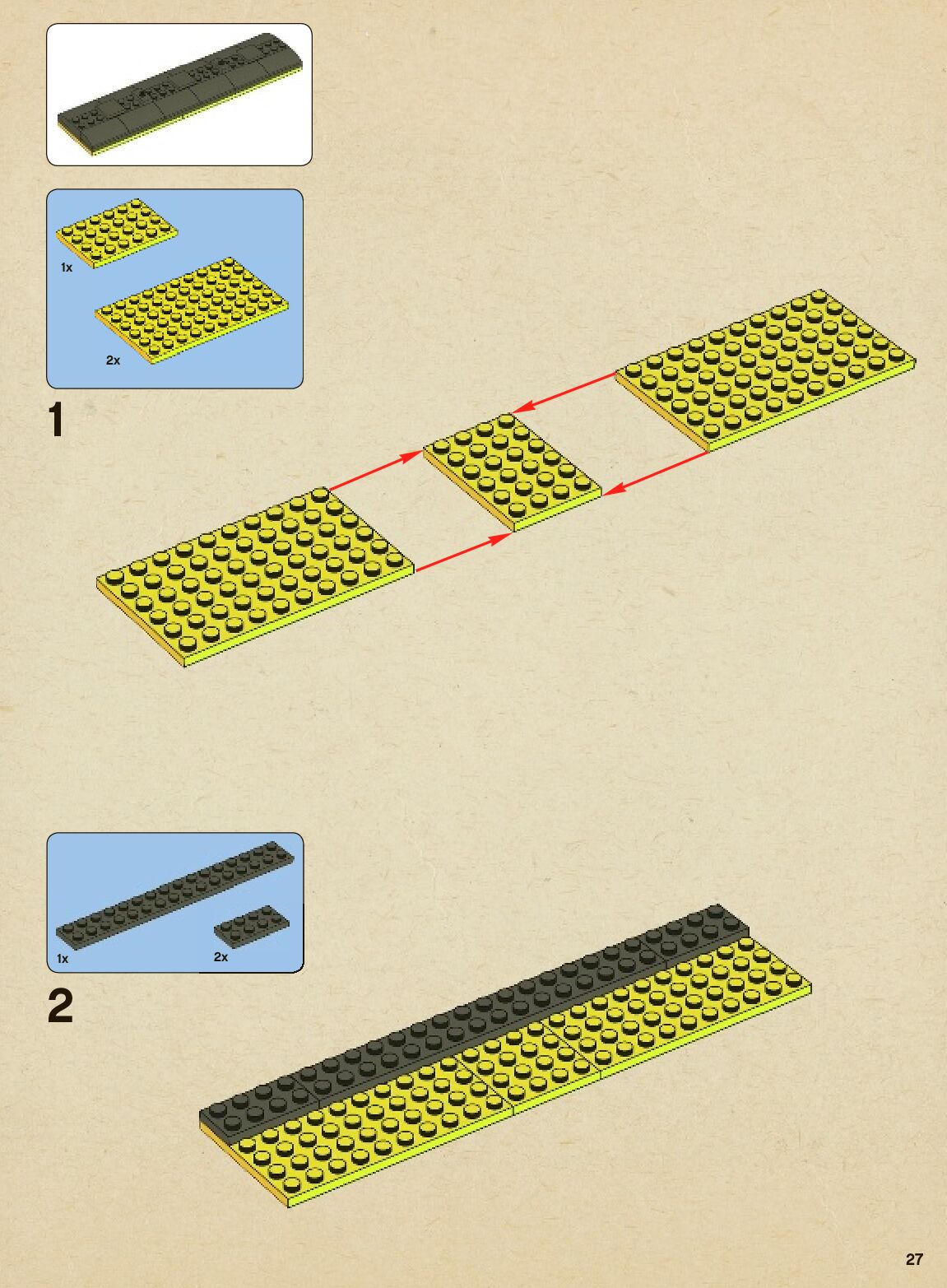 1x

2x

1

1x

2x

2

27