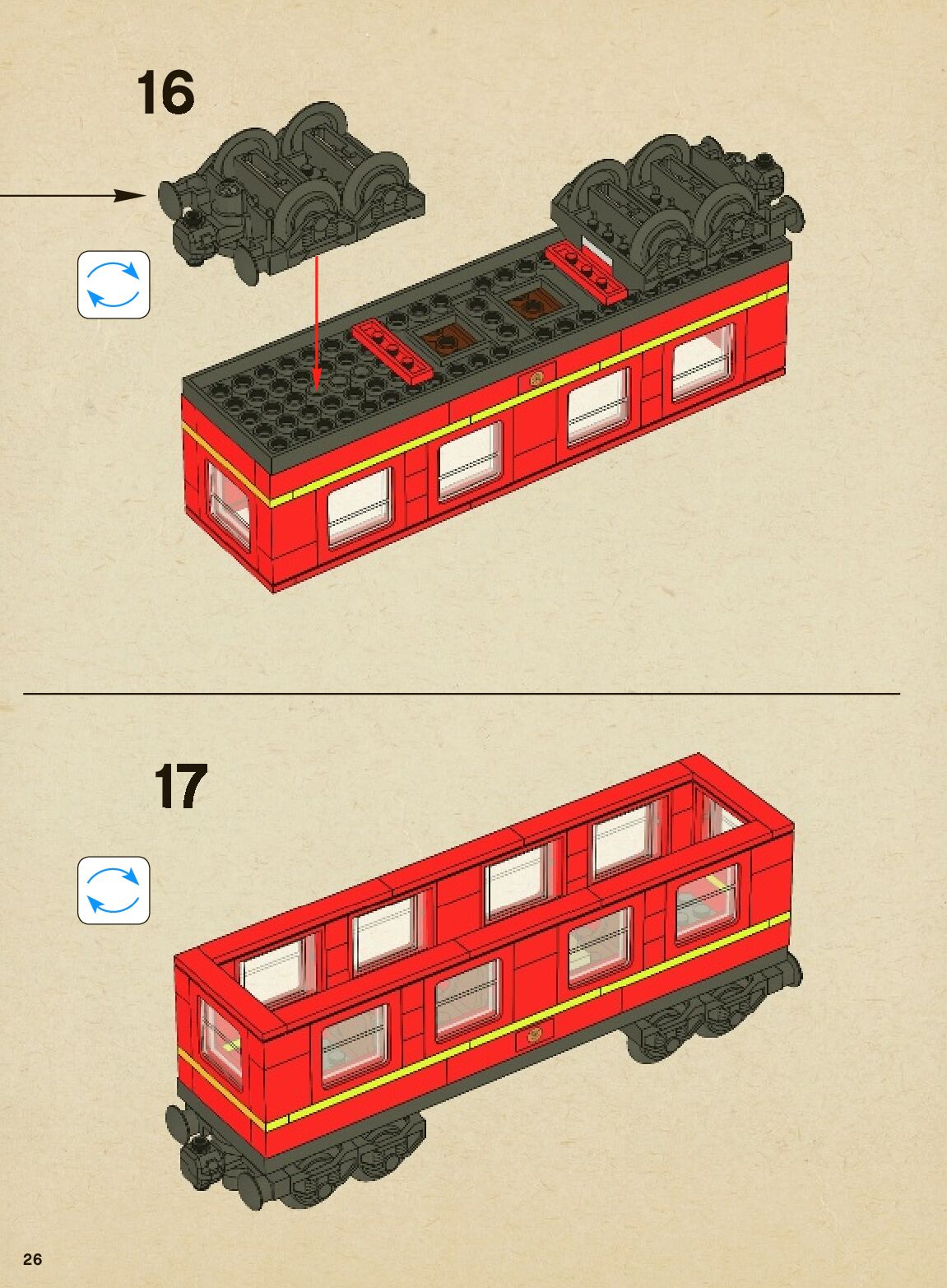 16

17

26