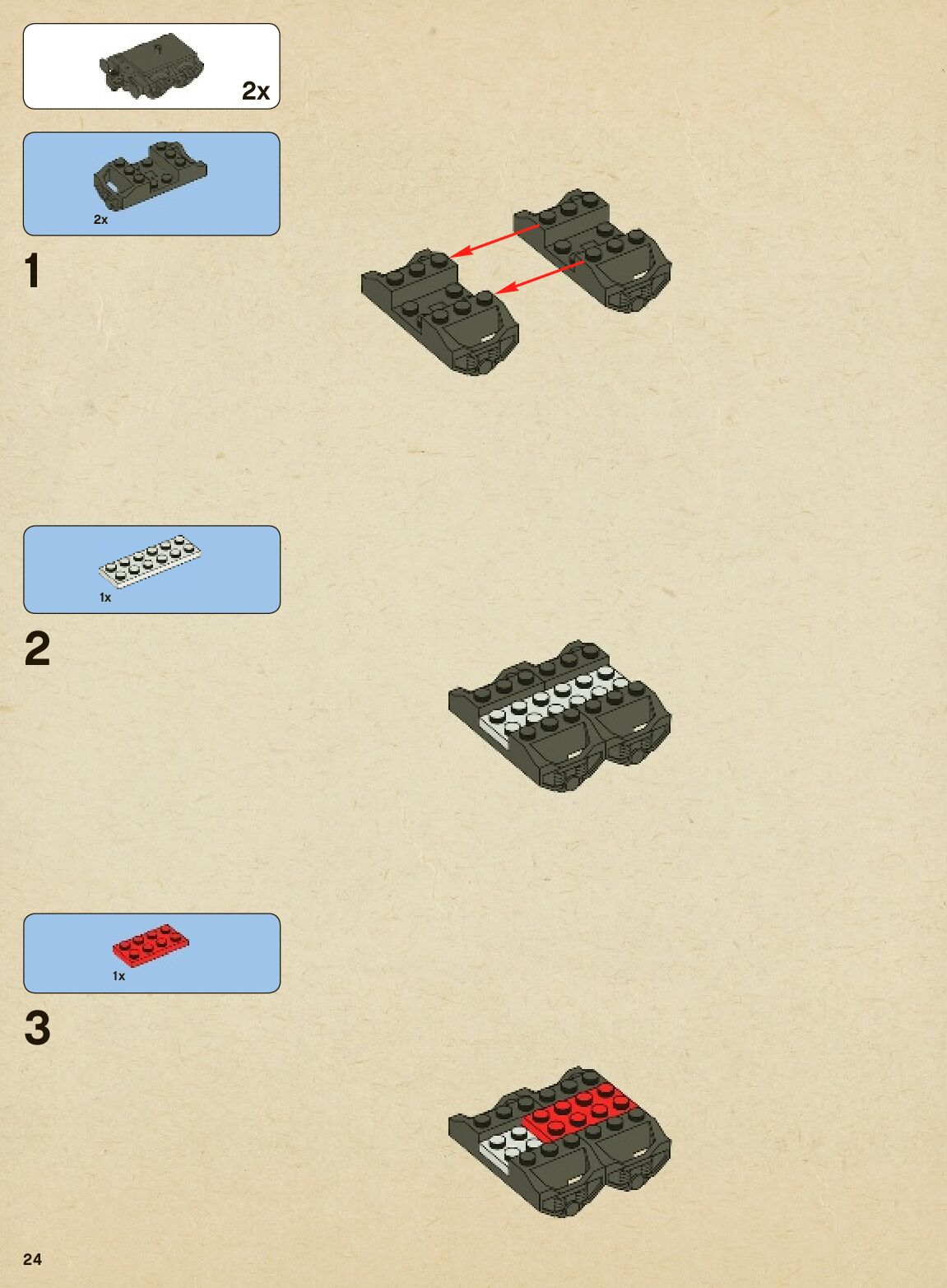 2x

2x

1

1x

2

1x

3

24