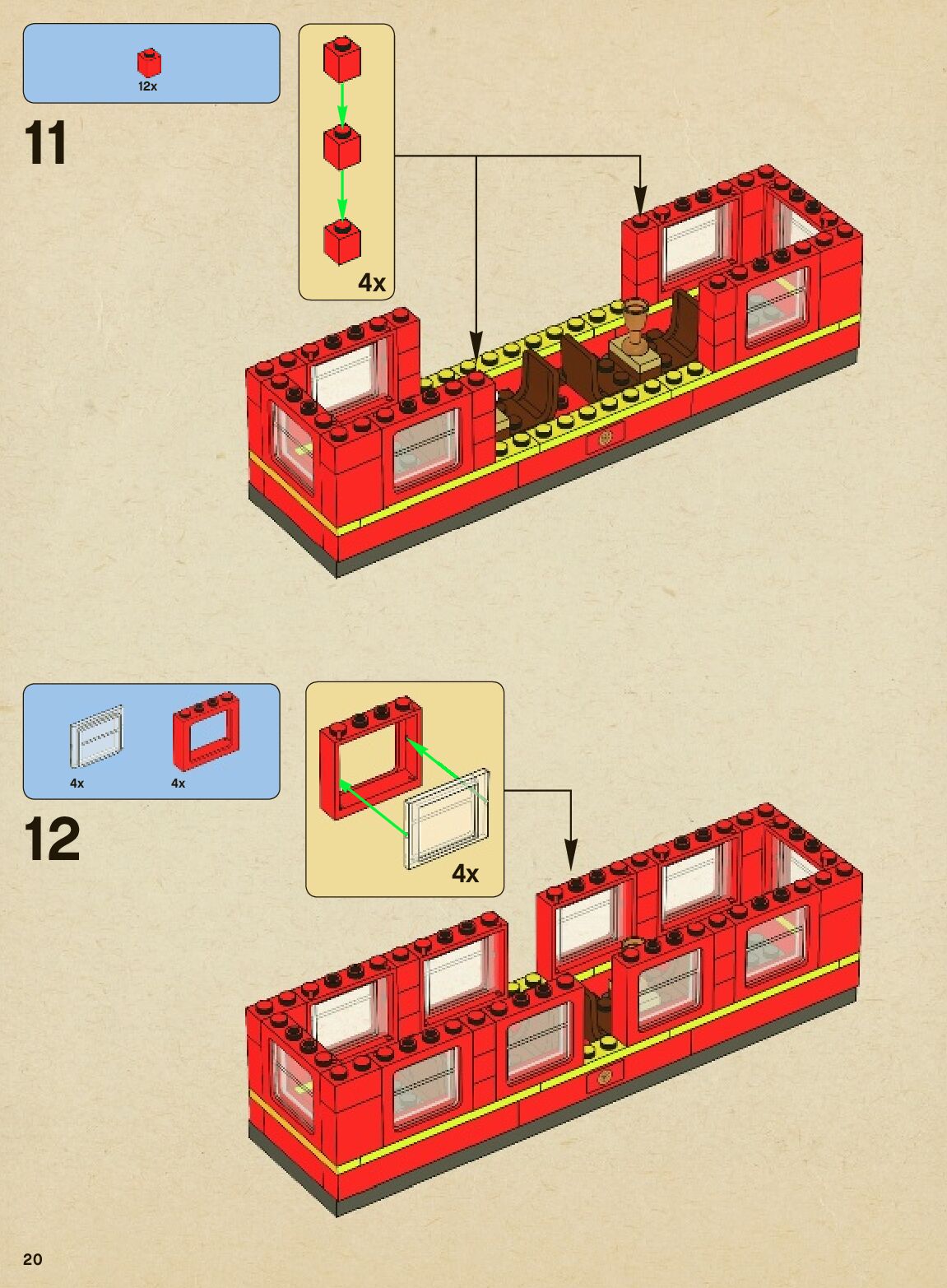 12x

11

4x

4x 4x

12

4x

20