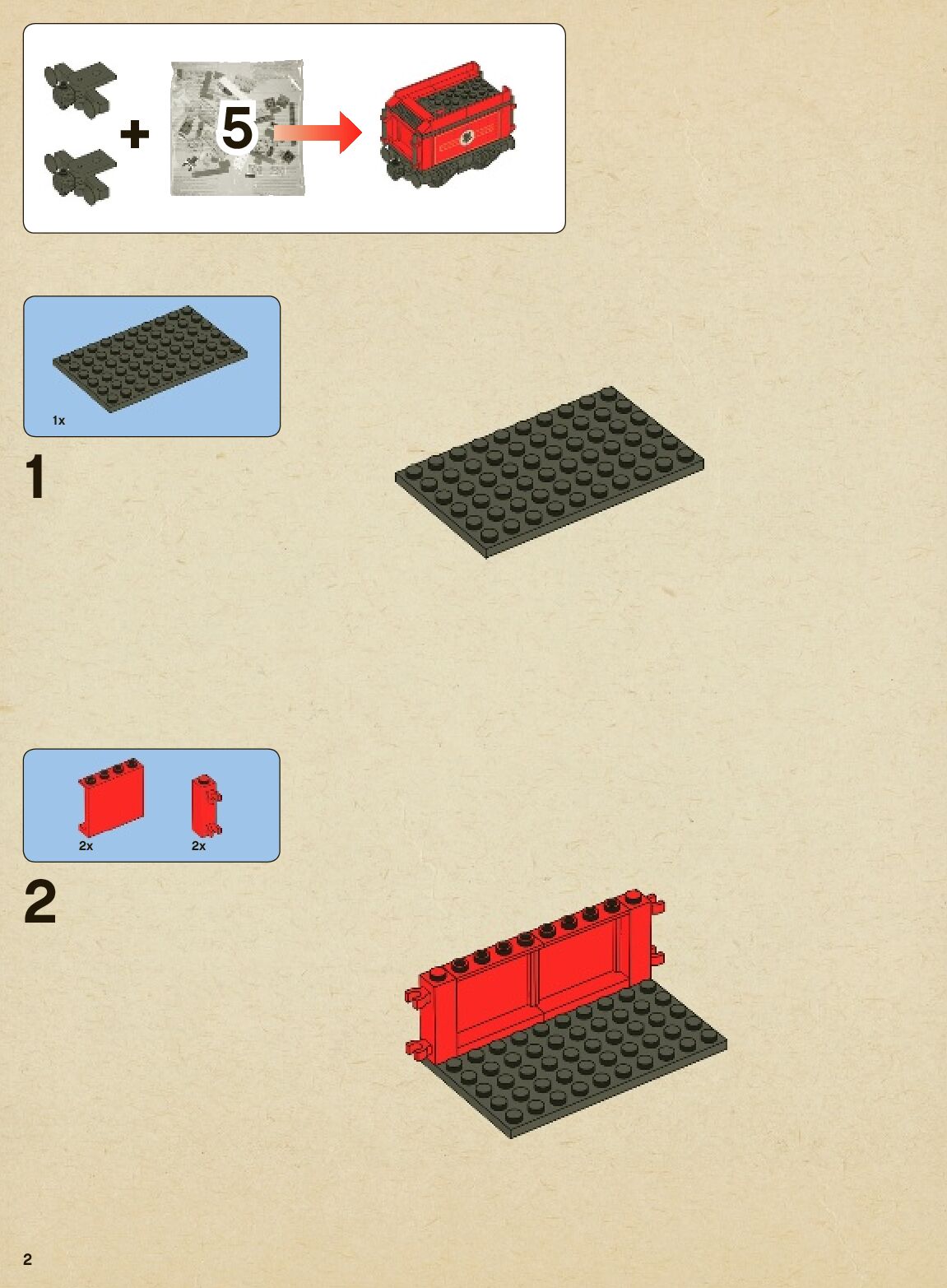 + 5

1x

1

2x 2x

2

2