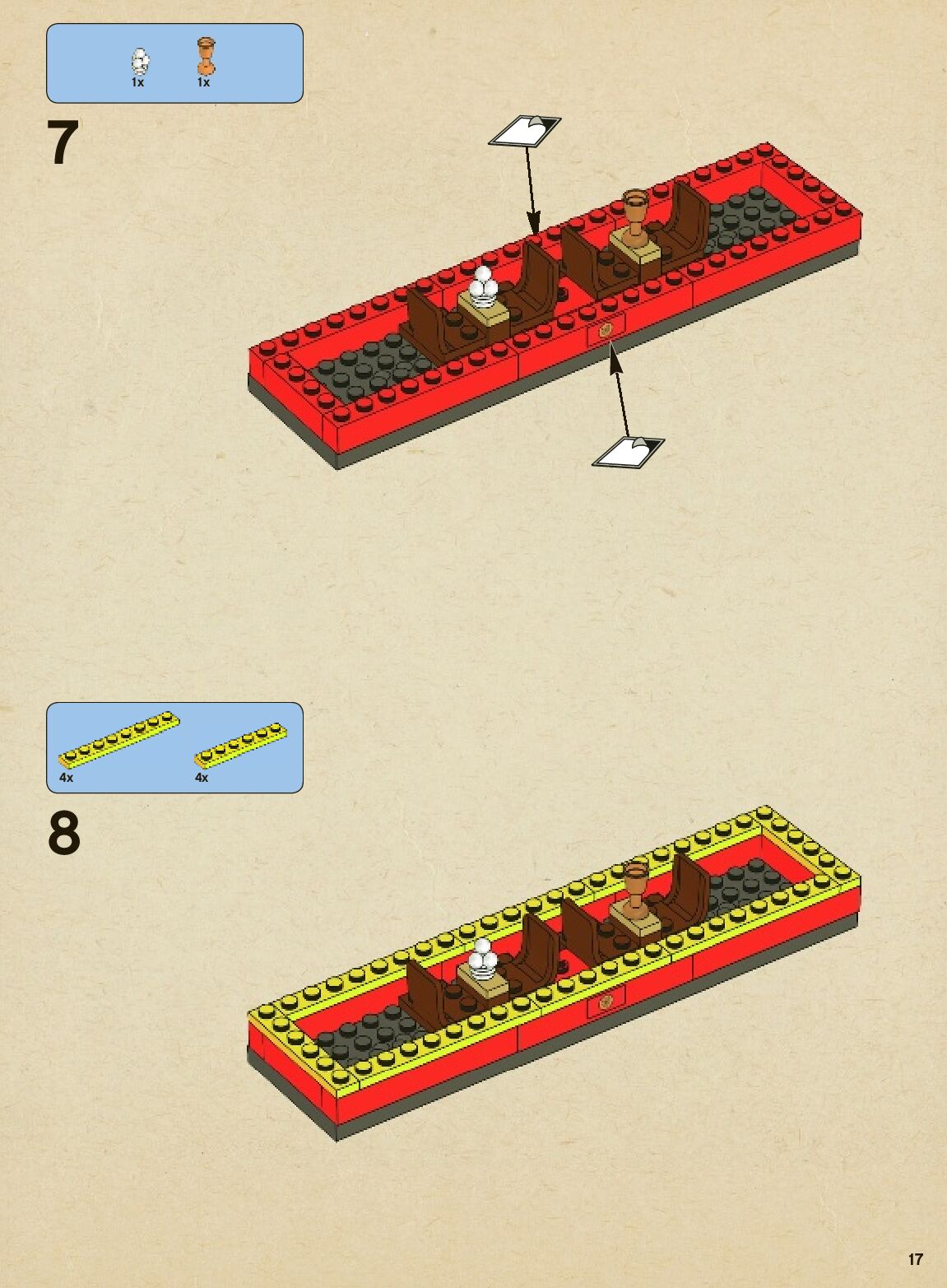 1x 1x

7

4x 4x

8

17