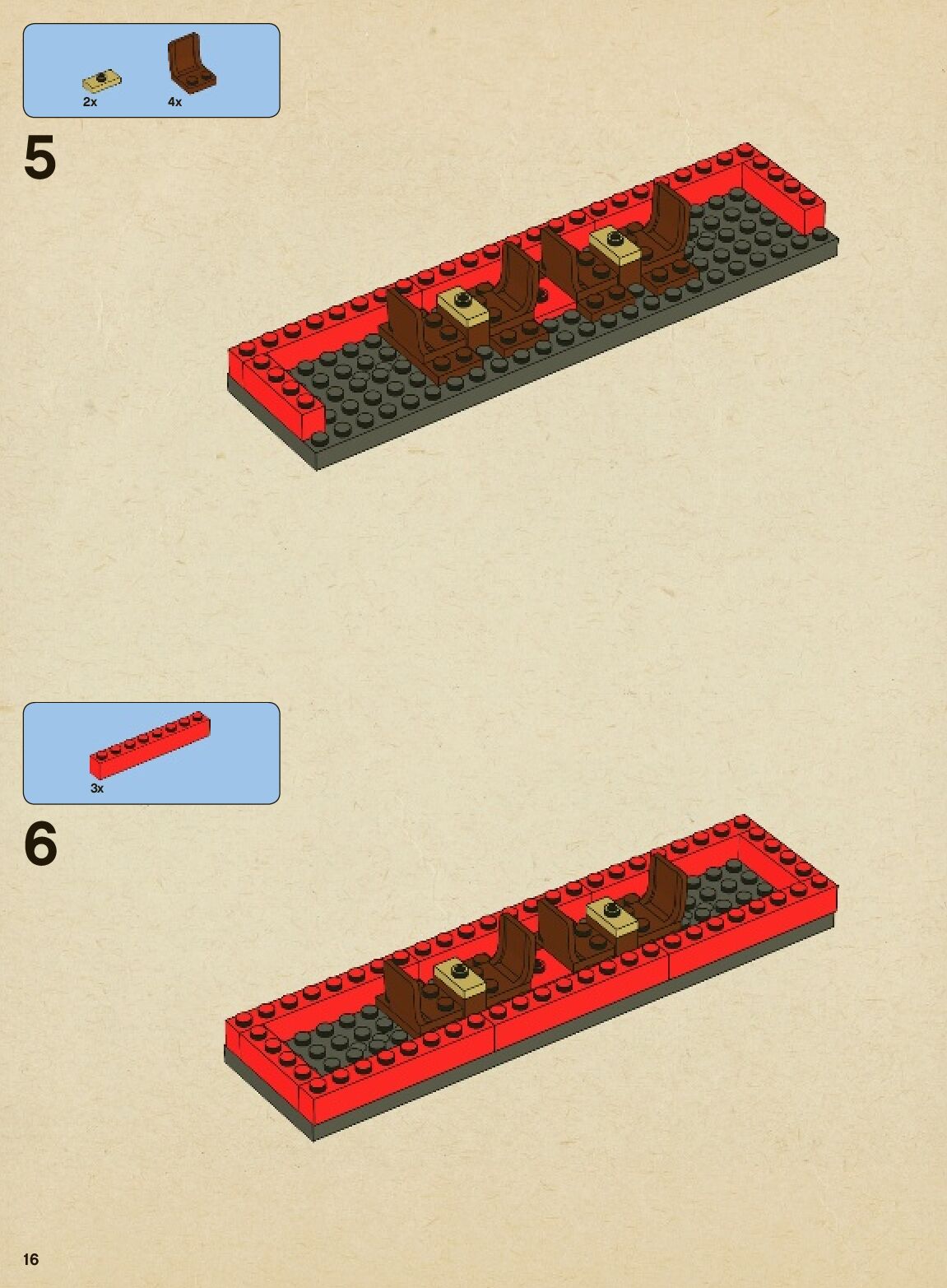 2x
4x

5

3x

6

16