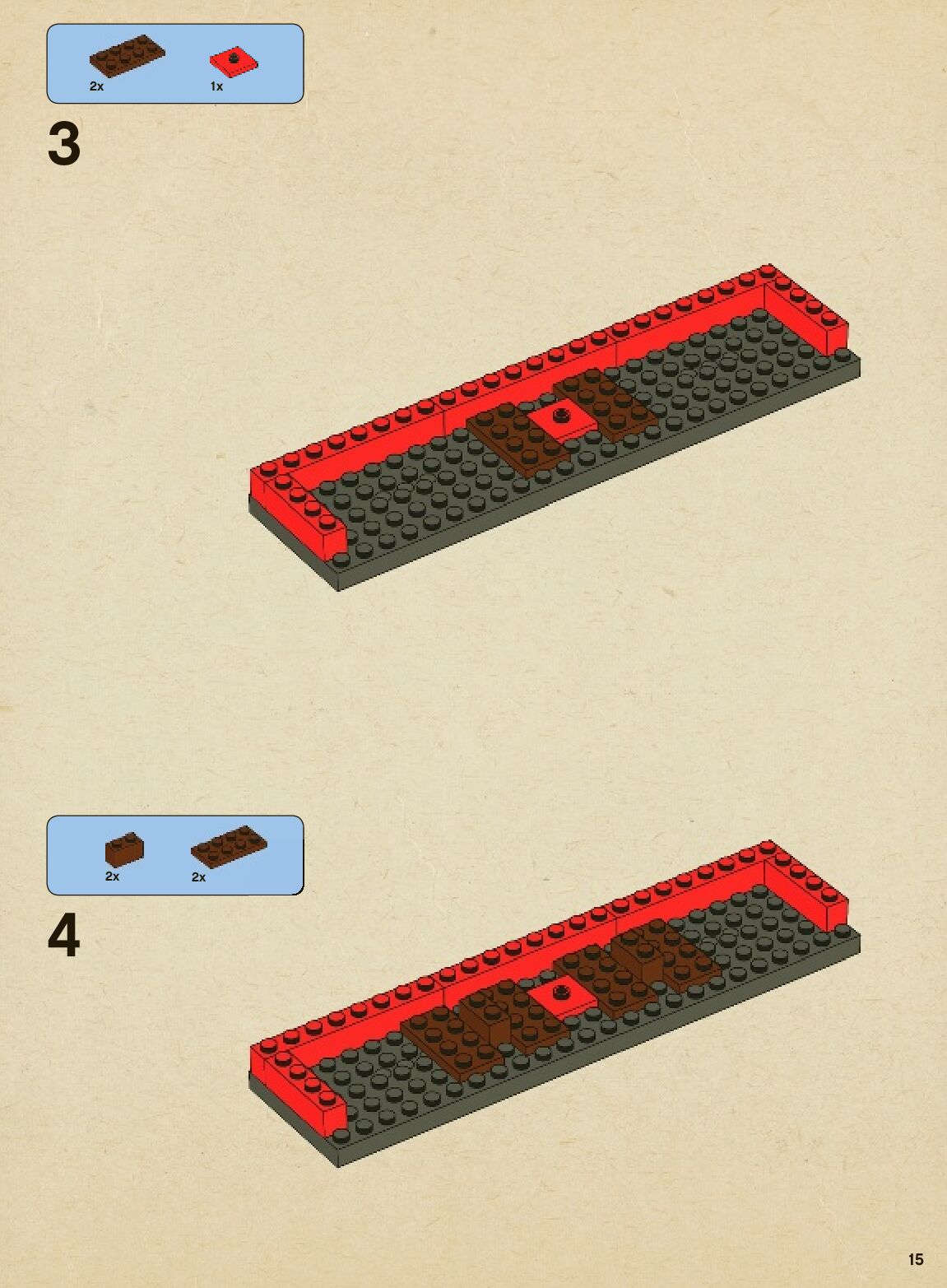 2x 1x

3

2x 2x

4

15