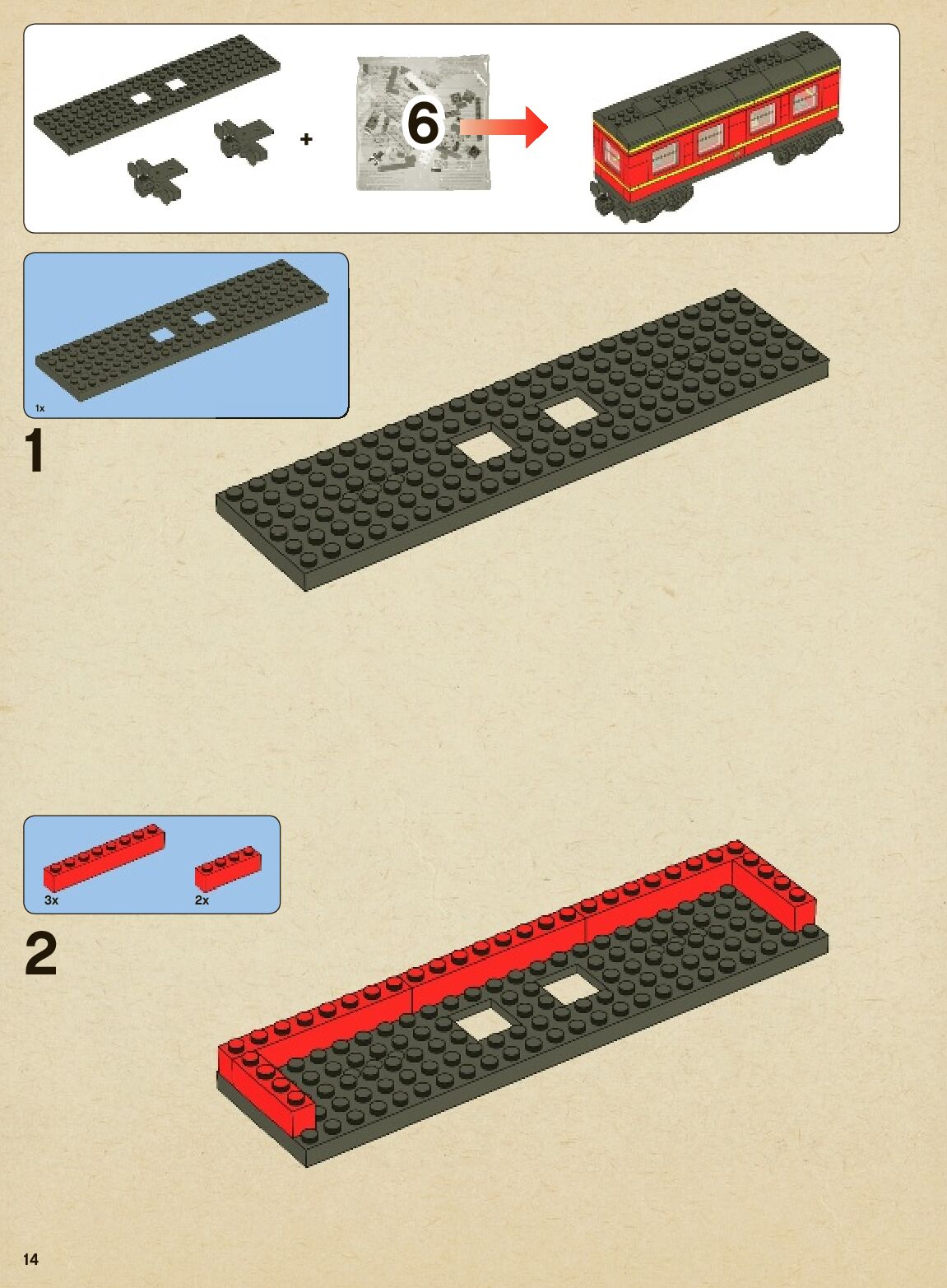 +
6

1x
1

3x
2x
2

14