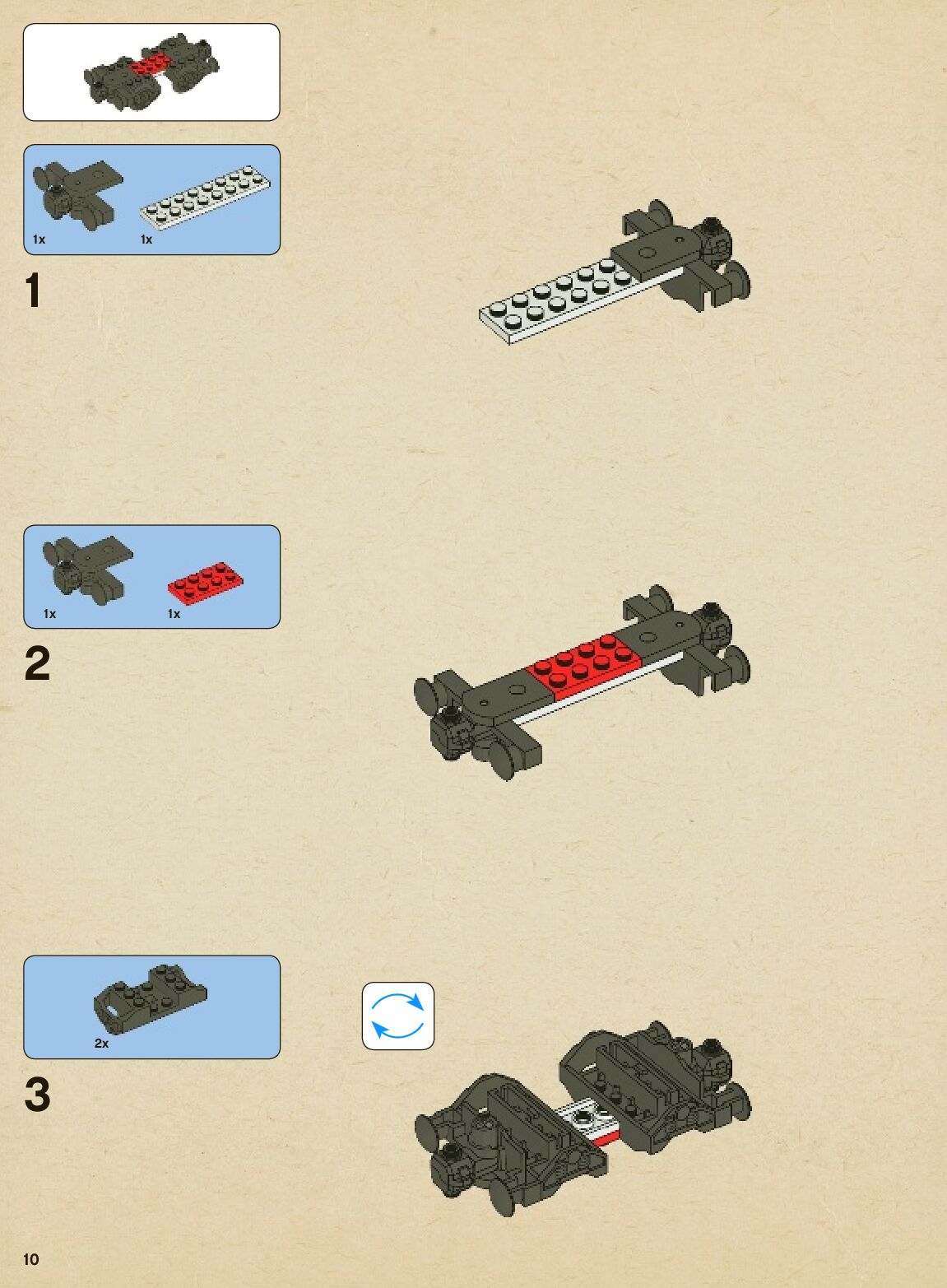 1x 1x

1

1x 1x

2

2x

3

10