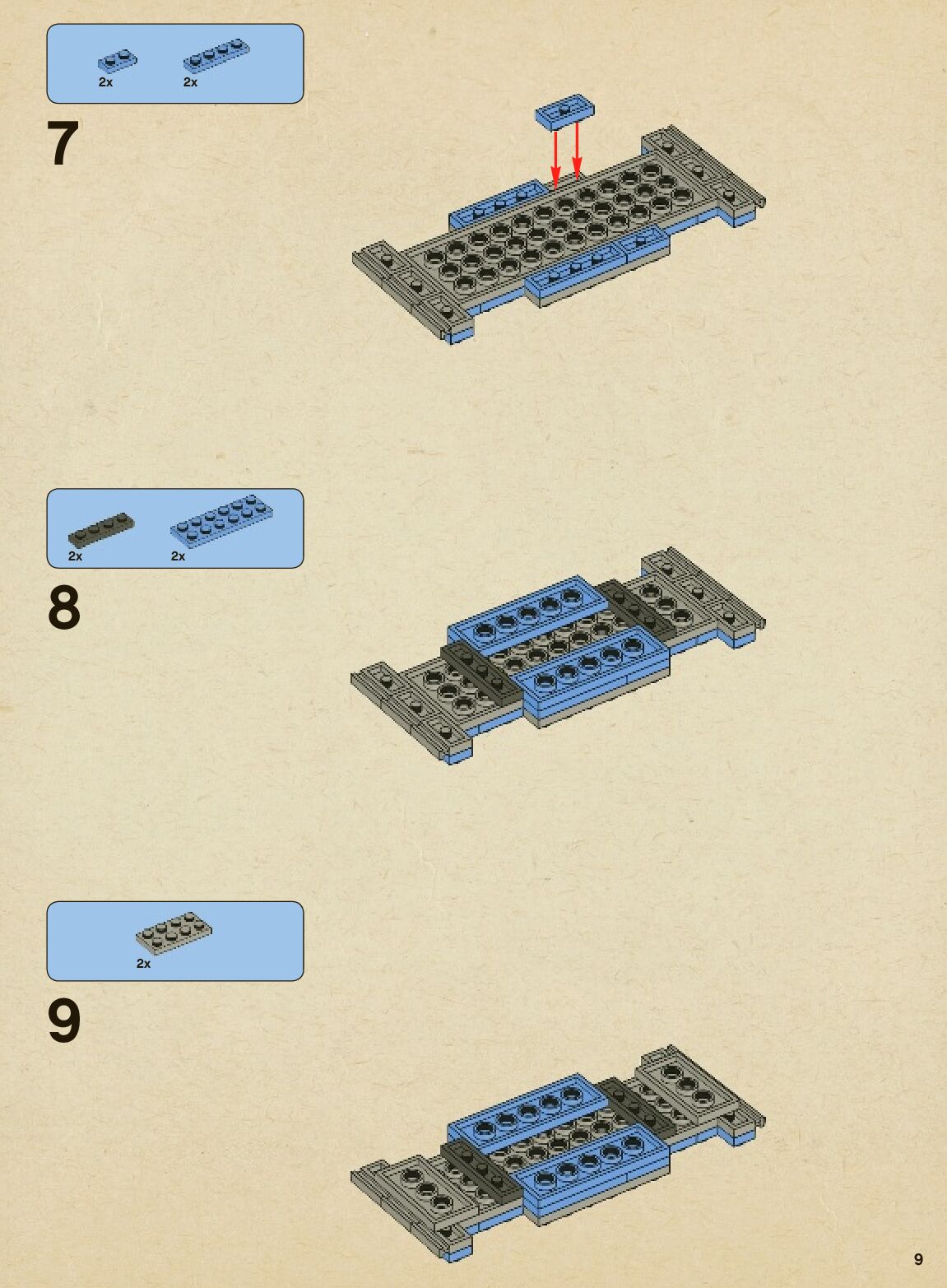 2x 2x

7

2x 2x

8

2x

9

9