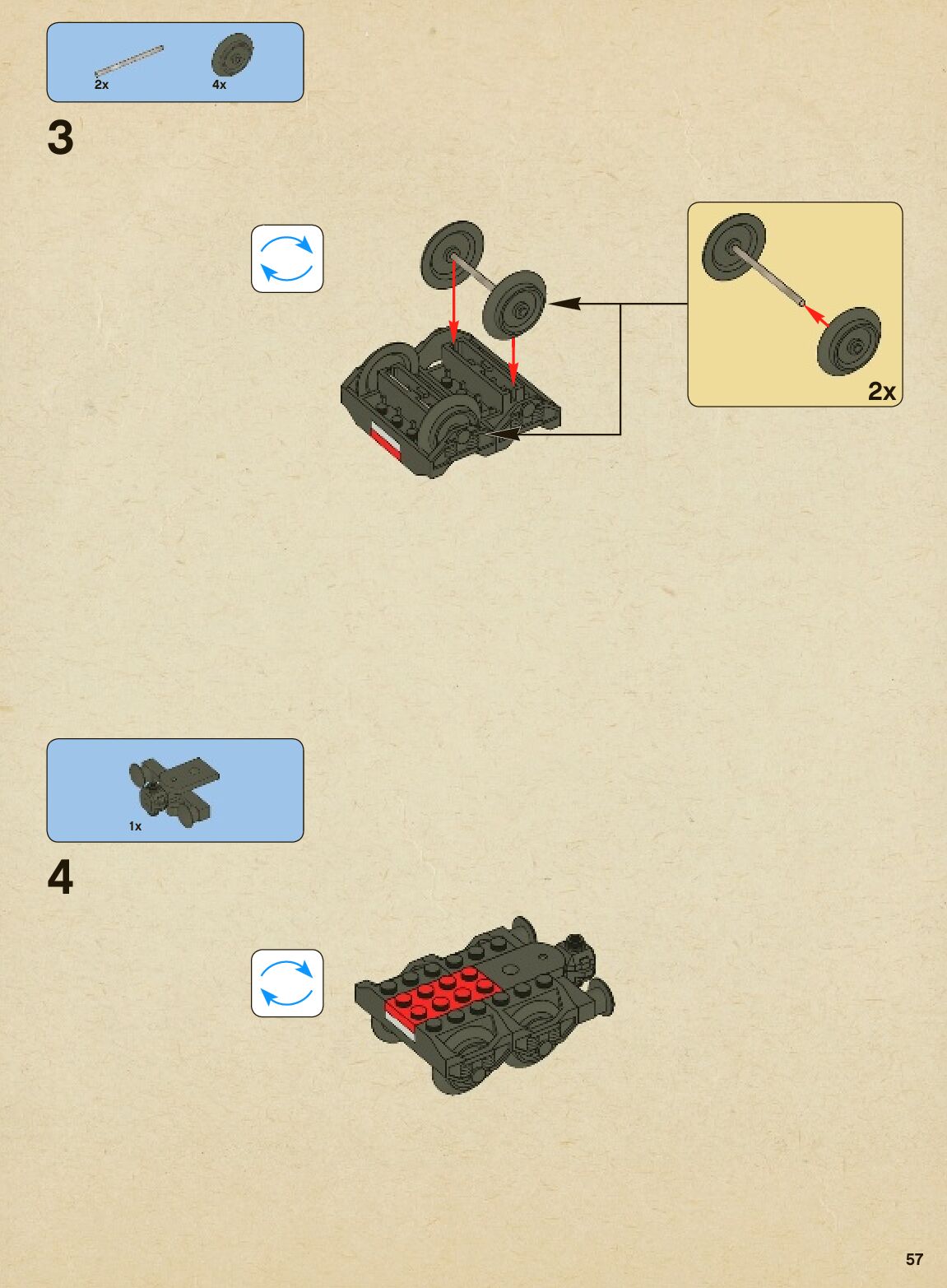 2x
4x

3

2x

1x

4

57