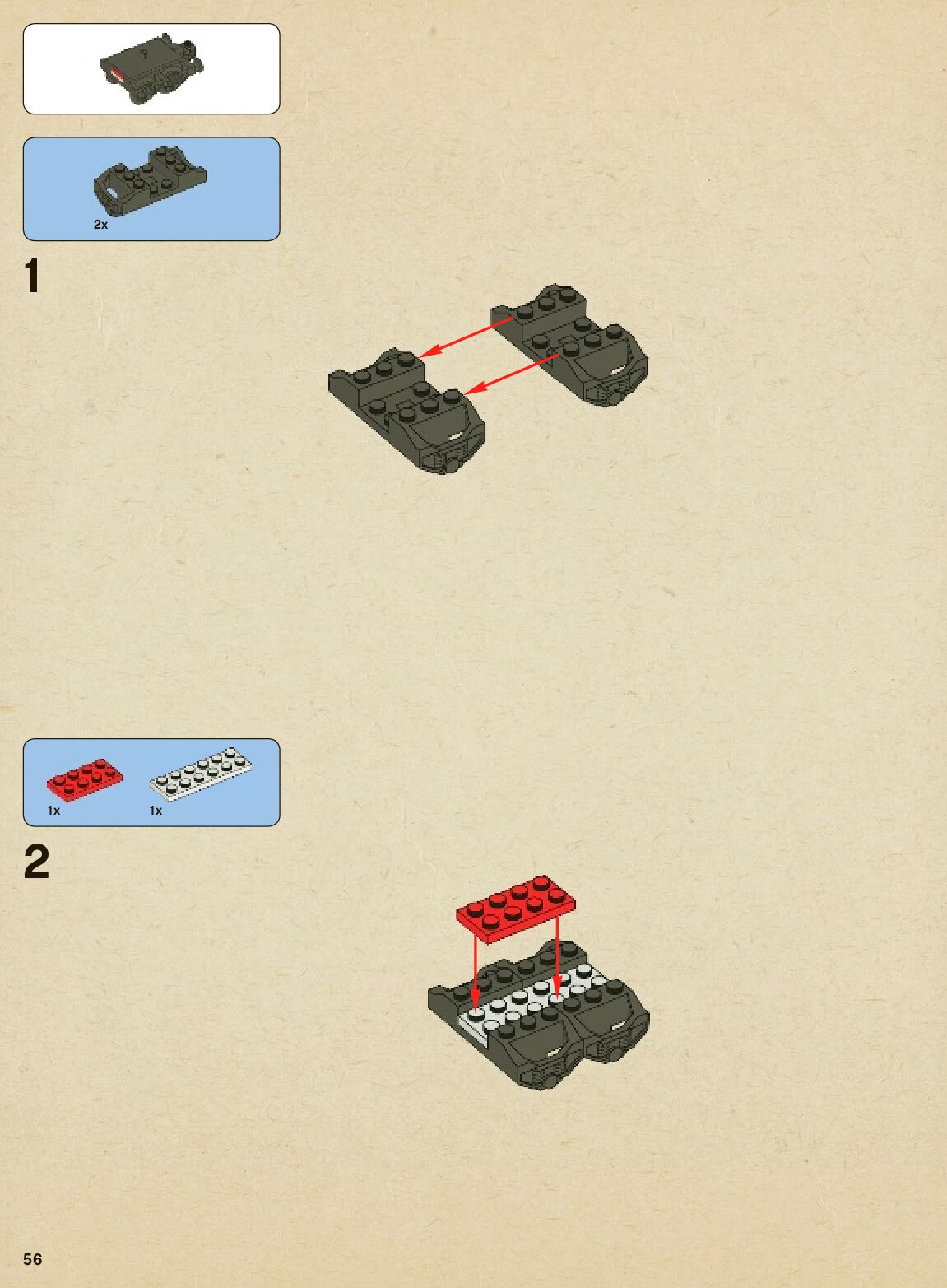 2x

1

1x 1x

2

56