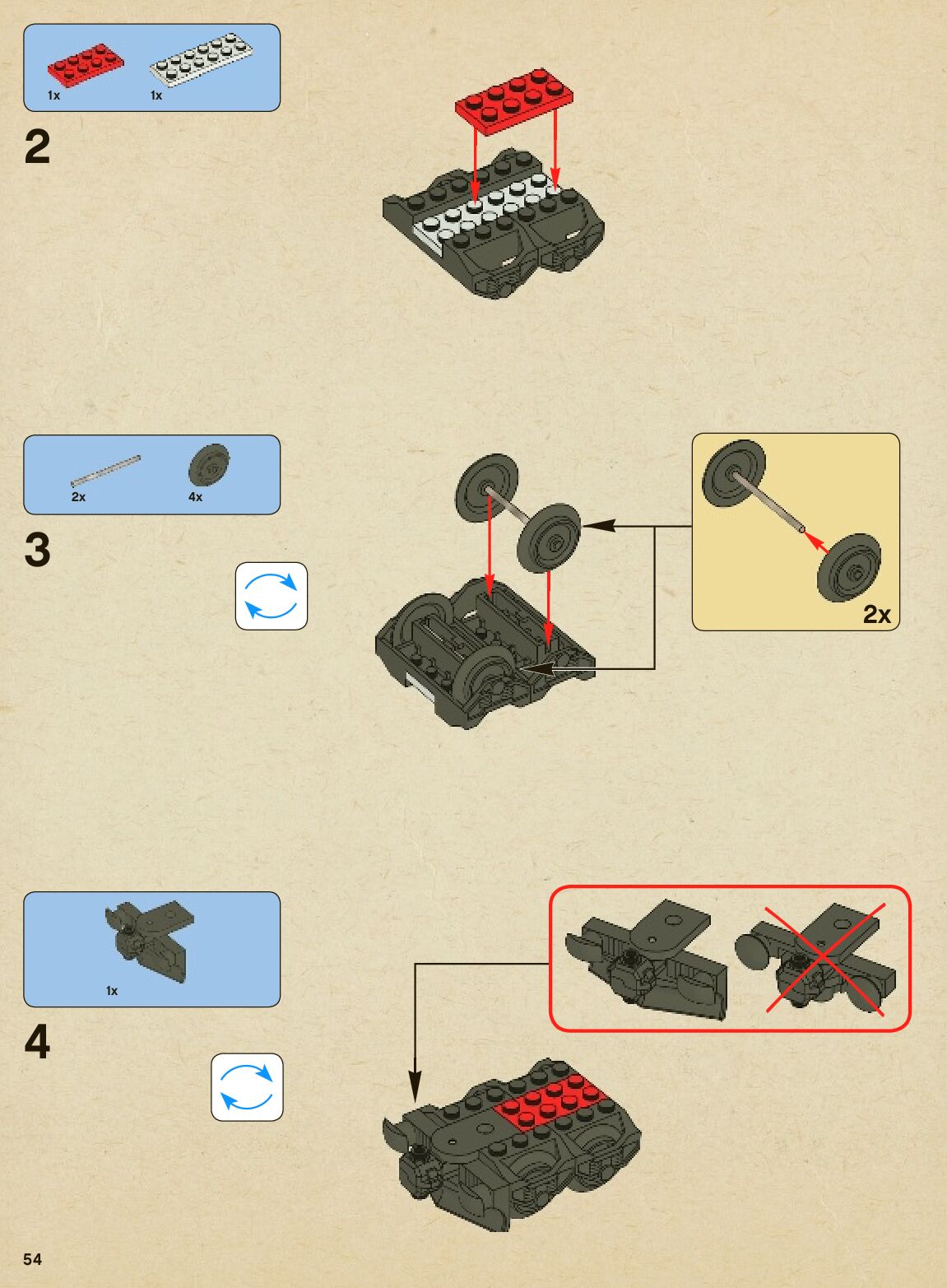 1x 1x

2

2x 4x

3

2x

1x

4

54