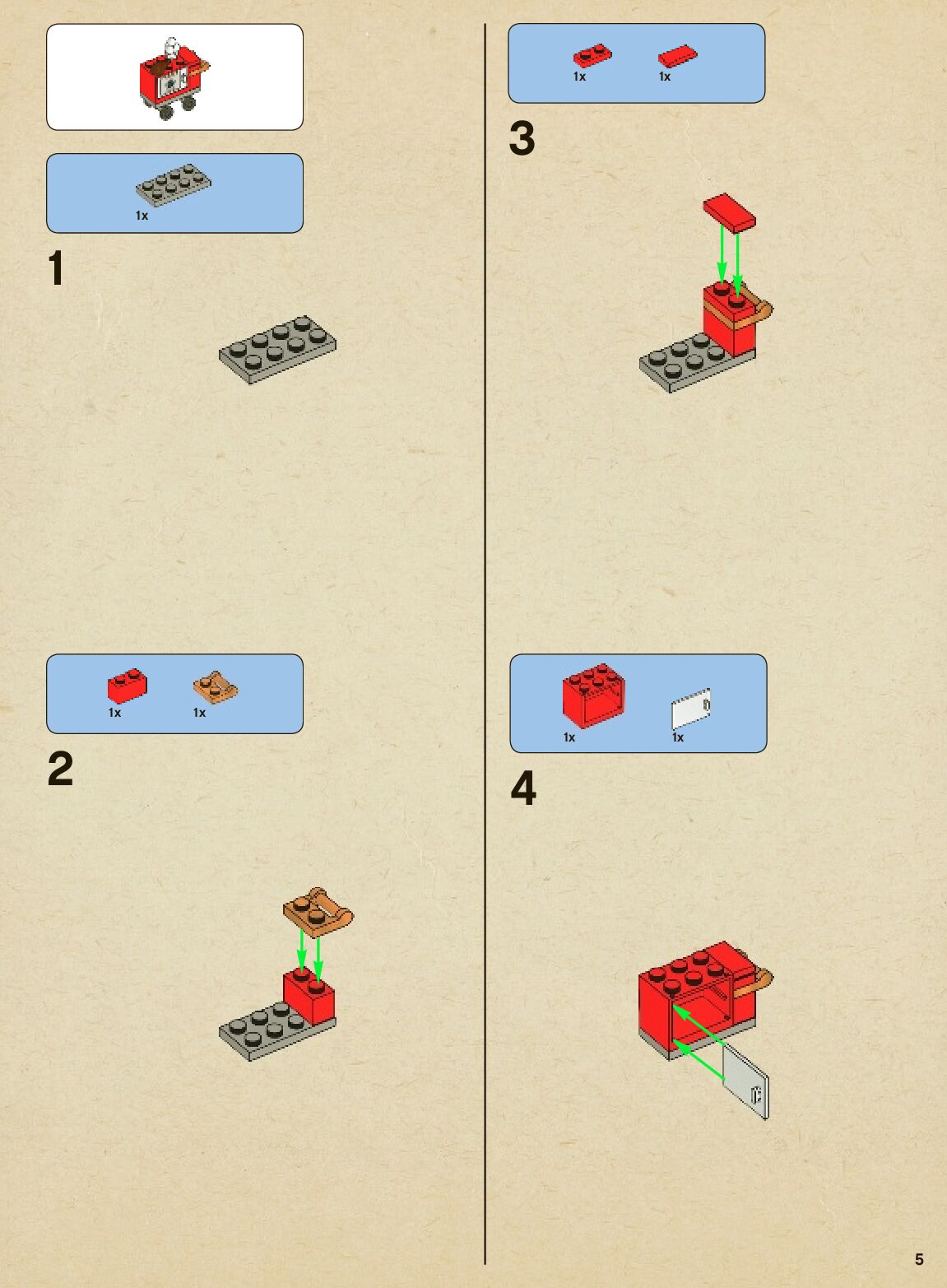 1x

1

1x 1x

2

1x 1x

3

1x 1x

4

5