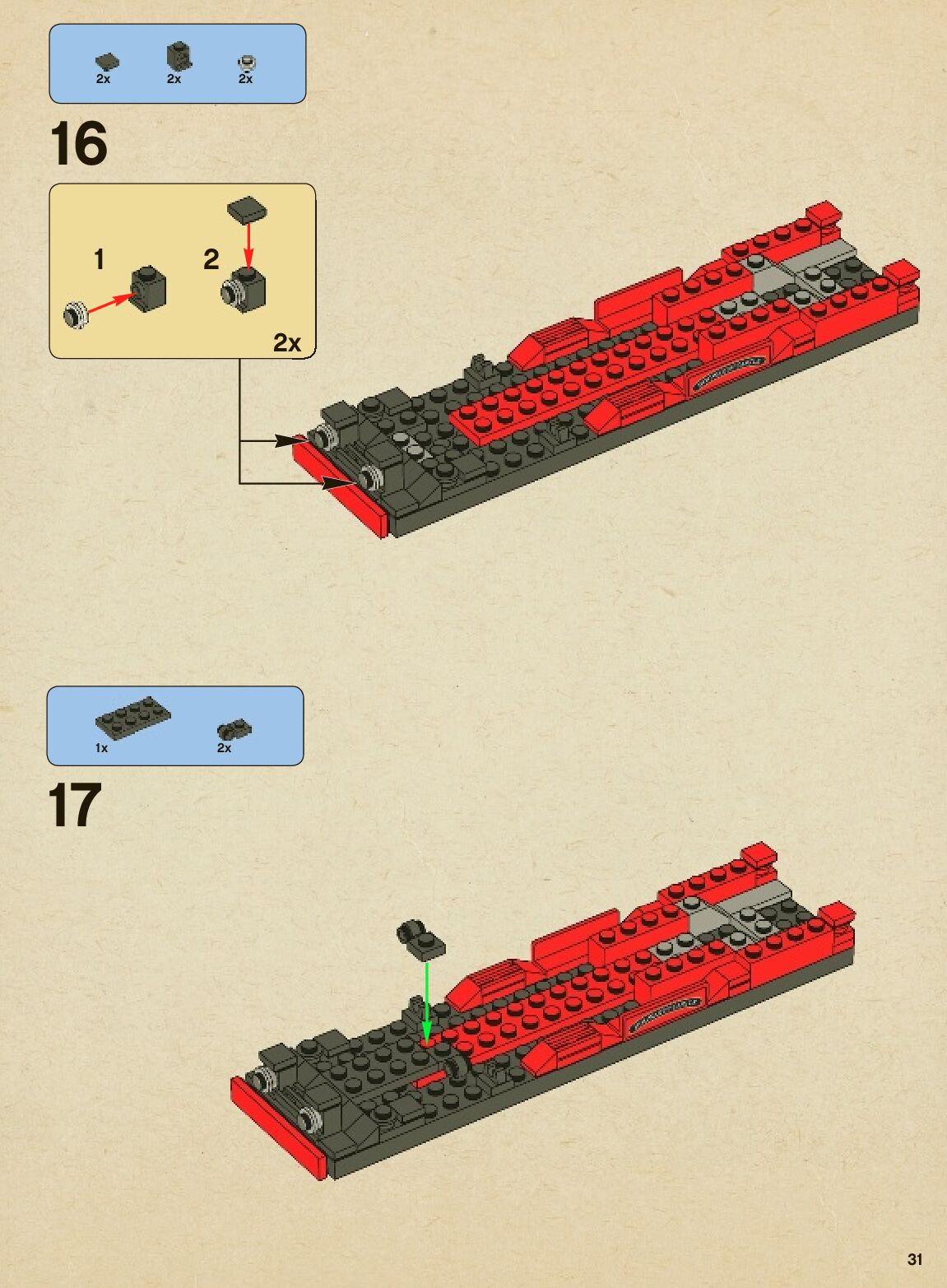 2x 2x 2x

16

1 2

2x

1x 2x

17

31